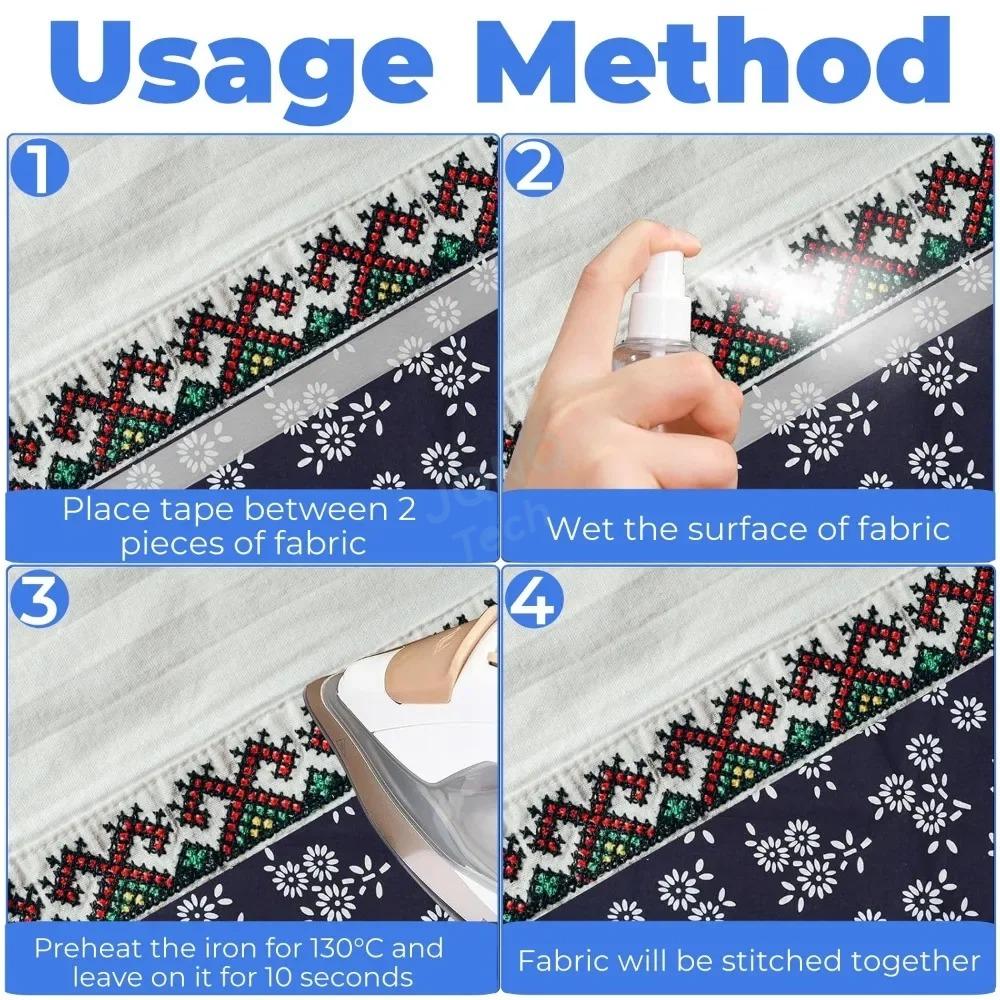 Usage Method

1
Place tape between 2 pieces of fabric

2
Wet the surface of fabric

3
Preheat the iron for 130°C and leave on it for 10 seconds

4
Fabric will be stitched together