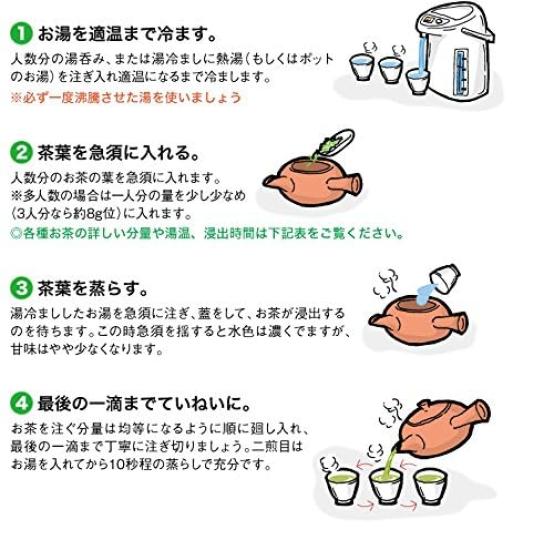 1 お湯を適温まで冷ます。
人数分の湯呑み、または湯冷ましに熱湯（もしくはポットのお湯）を注ぎ入れ適温になるまで冷まします。
※必ず一度沸騰させた湯を使いましょう

2 茶葉を急須に入れる。
人数分のお茶の葉を急須に入れます。
※多人数の場合は一人分の量を少し少なめ（3人分なら約8g位）に入れます。
◎各種お茶の詳しい分量や湯温、浸出時間は下記表をご覧ください。

3 茶葉を蒸らす。
湯冷まししたお湯を急須に注ぎ、蓋をして、お茶が浸出するのを待ちます。この時急須を揺すると水色は濃くでますが、甘味はやや少なくなります。

4 最後の一滴までていねいに。
お茶を注ぐ分量は均等になるように順に廻し入れ、最後の一滴まで丁寧に注ぎ切りましょう。二煎目はお湯を入れてから10秒程の蒸らしで充分です。