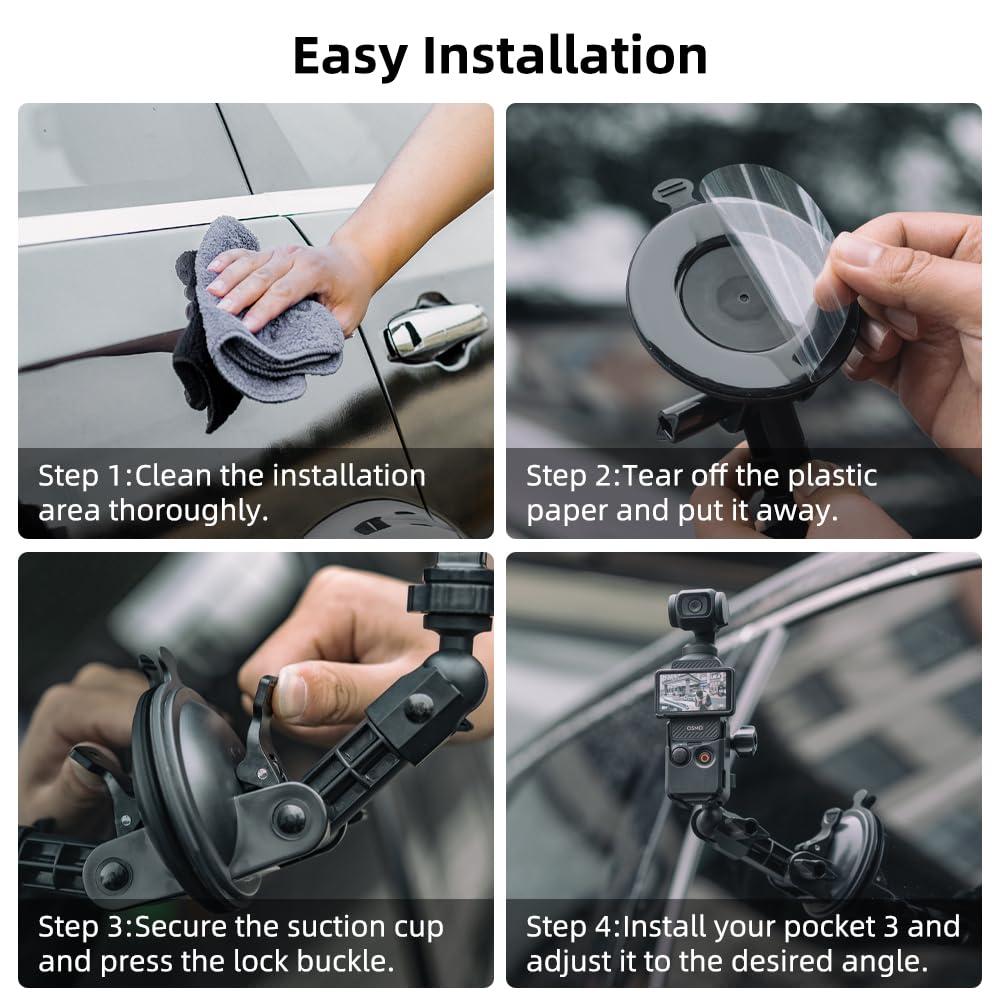 Easy Installation

Step 1:Clean the installation area thoroughly.

Step 2:Tear off the plastic paper and put it away.

Step 3:Secure the suction cup and press the lock buckle.

OSMO

Step 4:Install your pocket 3 and adjust it to the desired angle.