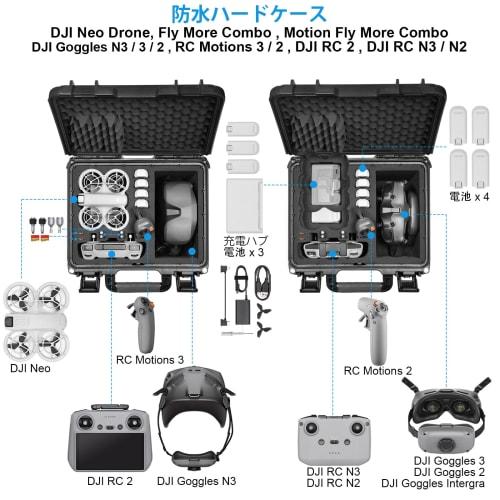 防水ハードケース
DJI Neo Drone, Fly More Combo , Motion Fly More Combo
DJI Goggles N3 / 3 / 2 , RC Motions 3 / 2 , DJI RC 2 , DJI RC N3 / N2

充電ハブ
電池 x 3

電池 x 4

DJI Neo

RC Motions 3

RC Motions 2

DJI RC 2

DJI Goggles N3

DJI RC N3
DJI RC N2

DJI Goggles 3
DJI Goggles 2
DJI Goggles Intergra