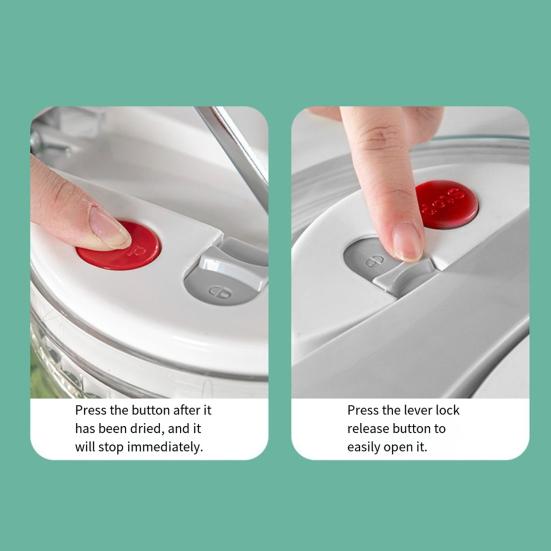 Press the button after it has been dried, and it will stop immediately.

Press the lever lock release button to easily open it.