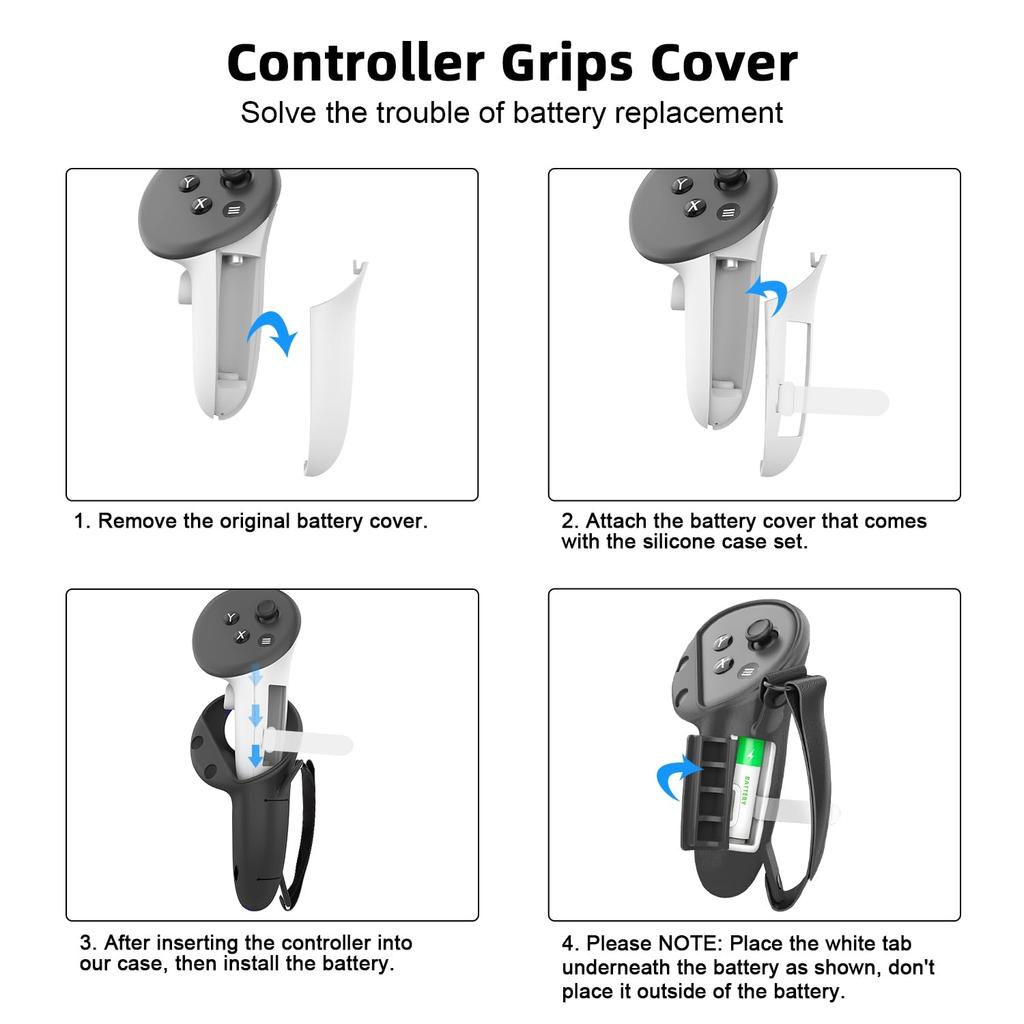 Controller Grips Cover
Solve the trouble of battery replacement

Y
X

1. Remove the original battery cover.

Y
X

2. Attach the battery cover that comes with the silicone case set.

Y
X

3. After inserting the controller into our case, then install the battery.

Y
X
BATTERY

4. Please NOTE: Place the white tab underneath the battery as shown, don't place it outside of the battery.