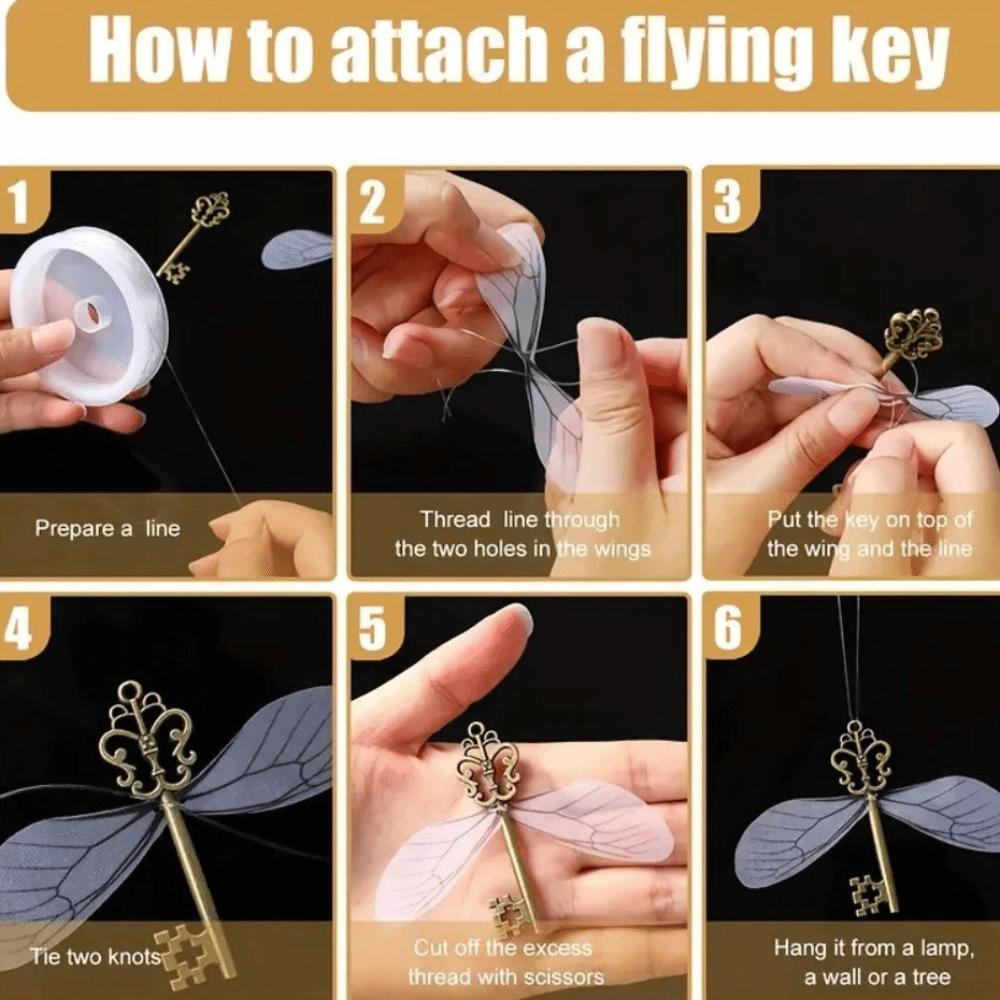 How to attach a flying key

1
Prepare a line

2
Thread line through the two holes in the wings

3
Put the key on top of the wing and the line

4
Tie two knots

5
Cut off the excess thread with scissors

6
Hang it from a lamp, a wall or a tree