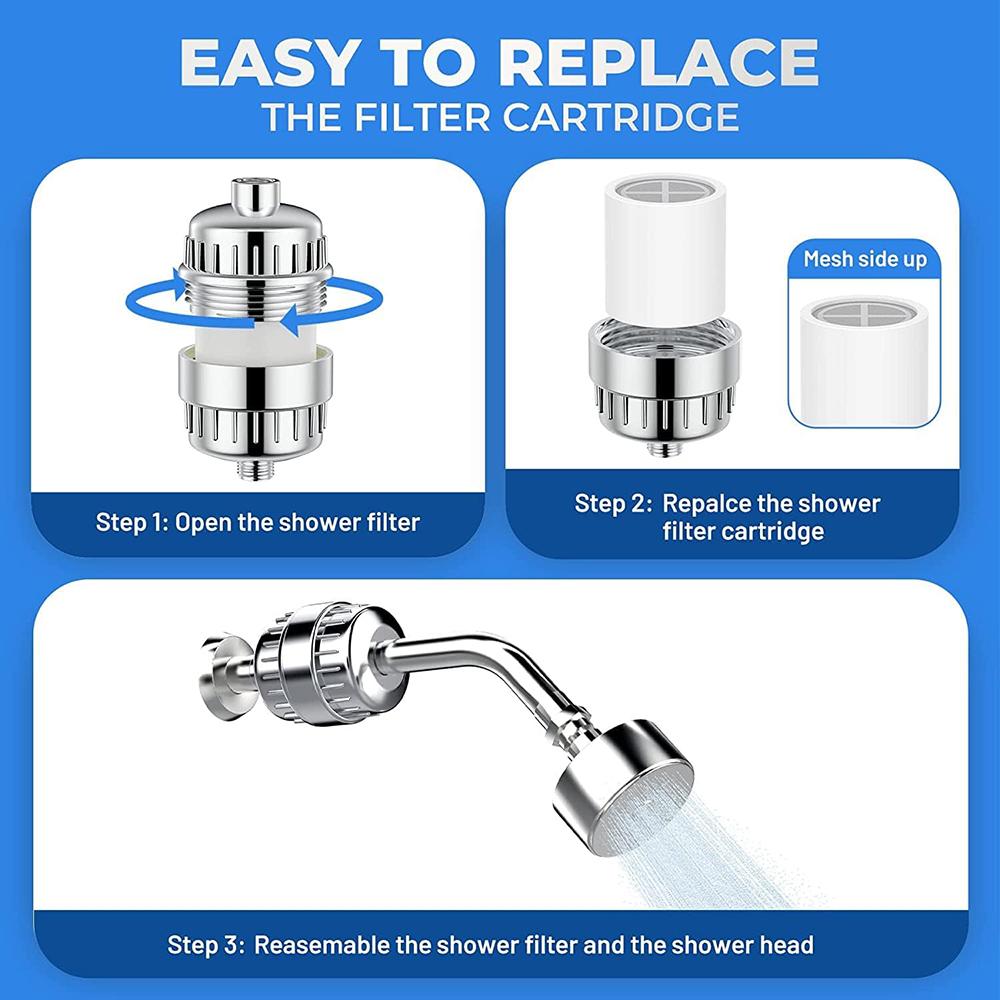 EASY TO REPLACE
THE FILTER CARTRIDGE

Step 1: Open the shower filter

Mesh side up

Step 2: Repalce the shower filter cartridge

Step 3: Reasemable the shower filter and the shower head