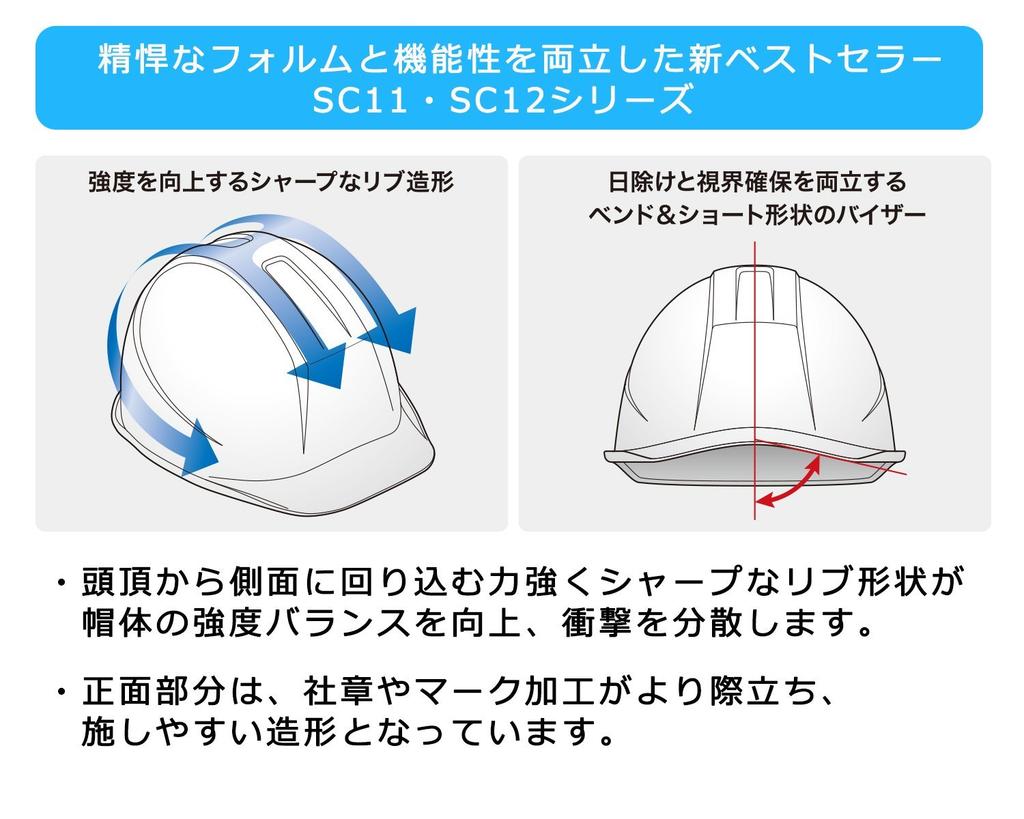 精悍なフォルムと機能性を両立した新ベストセラー
SC11・SC12シリーズ

強度を向上するシャープなリブ造形

日除けと視界確保を両立する
ベンド&ショート形状のバイザー

・頭頂から側面に回り込む力強くシャープなリブ形状が帽体の強度バランスを向上、衝撃を分散します。

・正面部分は、社章やマーク加工がより際立ち、施しやすい造形となっています。