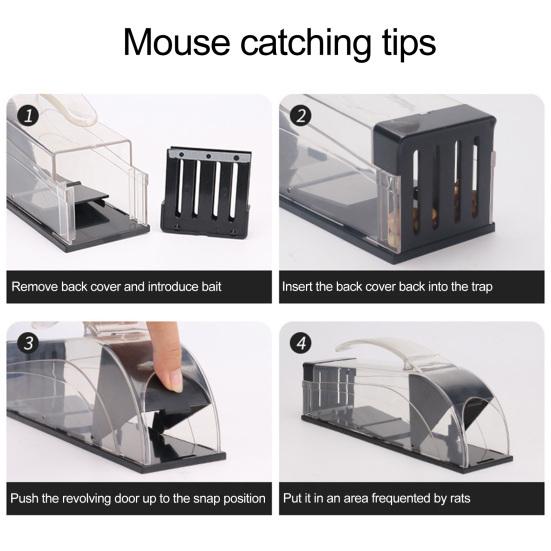 Mouse catching tips

1

Remove back cover and introduce bait

2

Insert the back cover back into the trap

3

Push the revolving door up to the snap position

4

Put it in an area frequented by rats