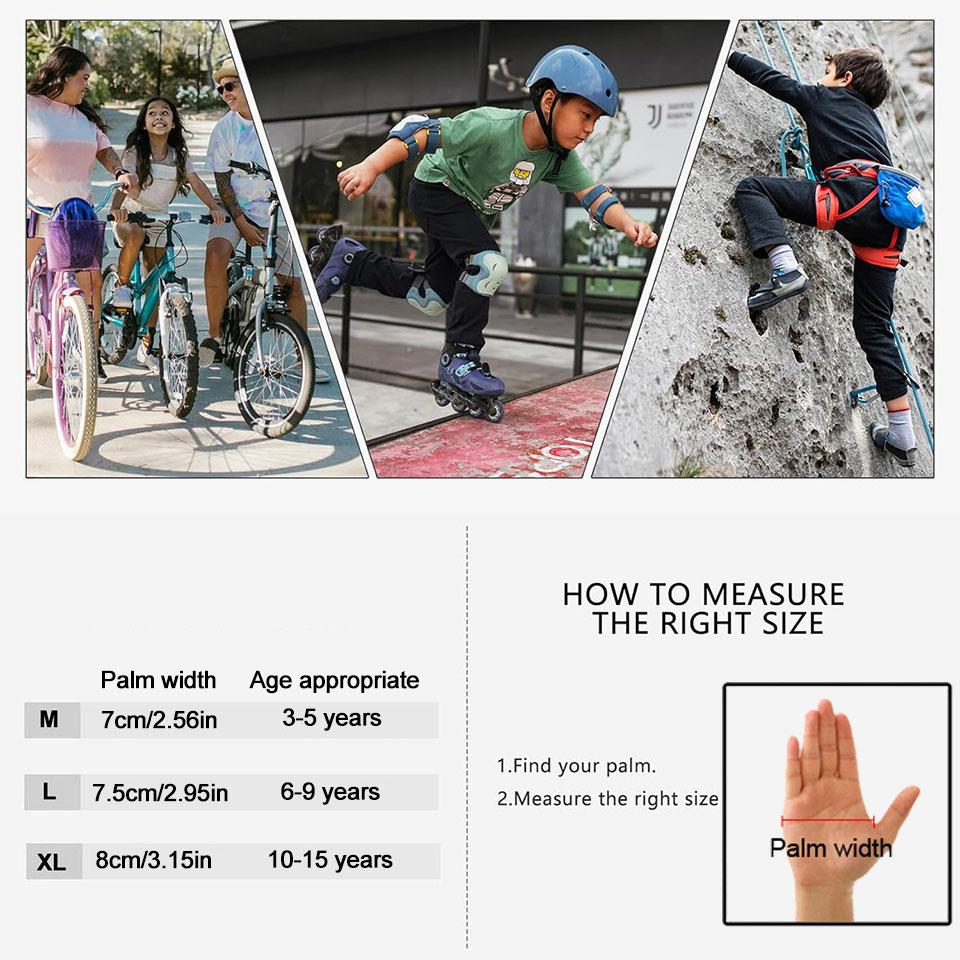 | | Palm width | Age appropriate |
|---|---|---|
| M | 7cm/2.56in | 3-5 years |
| L | 7.5cm/2.95in | 6-9 years |
| XL | 8cm/3.15in | 10-15 years |

HOW TO MEASURE THE RIGHT SIZE

1.Find your palm.
2.Measure the right size

Palm width