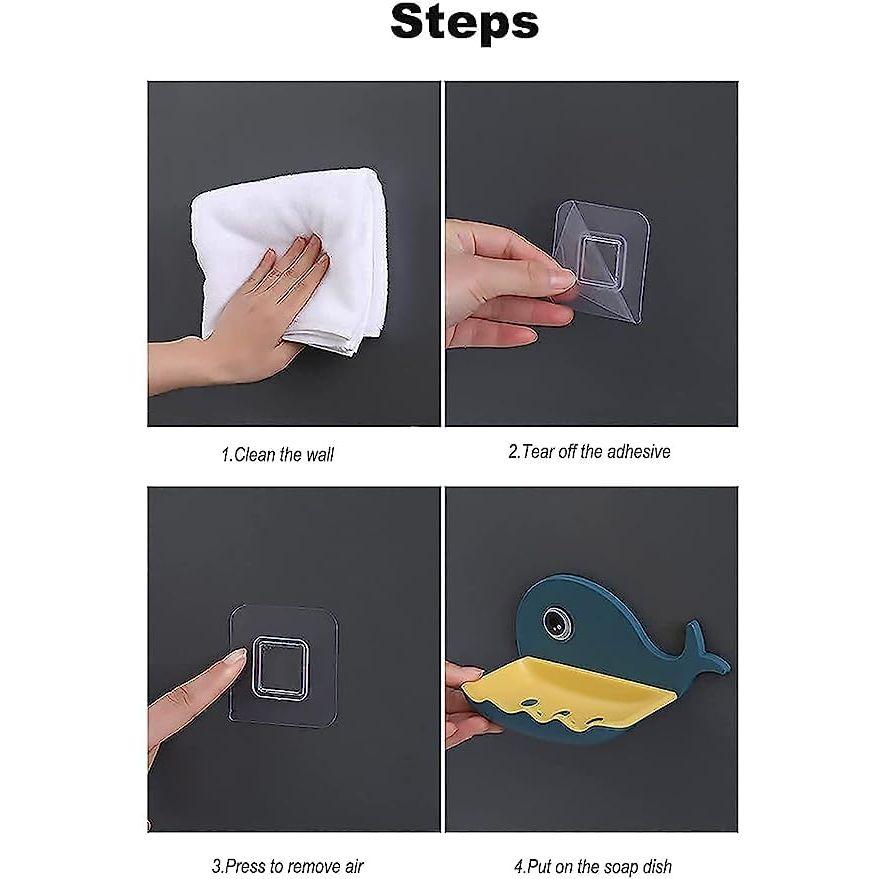 Steps

1.Clean the wall

2.Tear off the adhesive

3.Press to remove air

4.Put on the soap dish