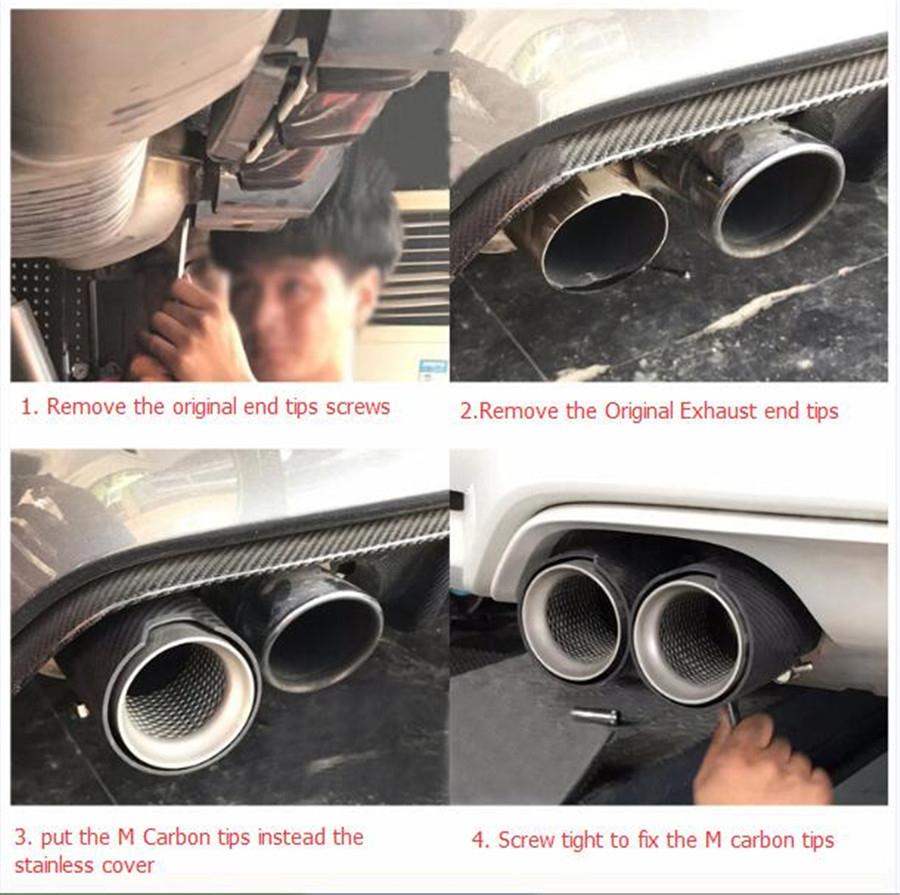 1. Remove the original end tips screws

2.Remove the Original Exhaust end tips

3. put the M Carbon tips instead the stainless cover

4. Screw tight to fix the M carbon tips