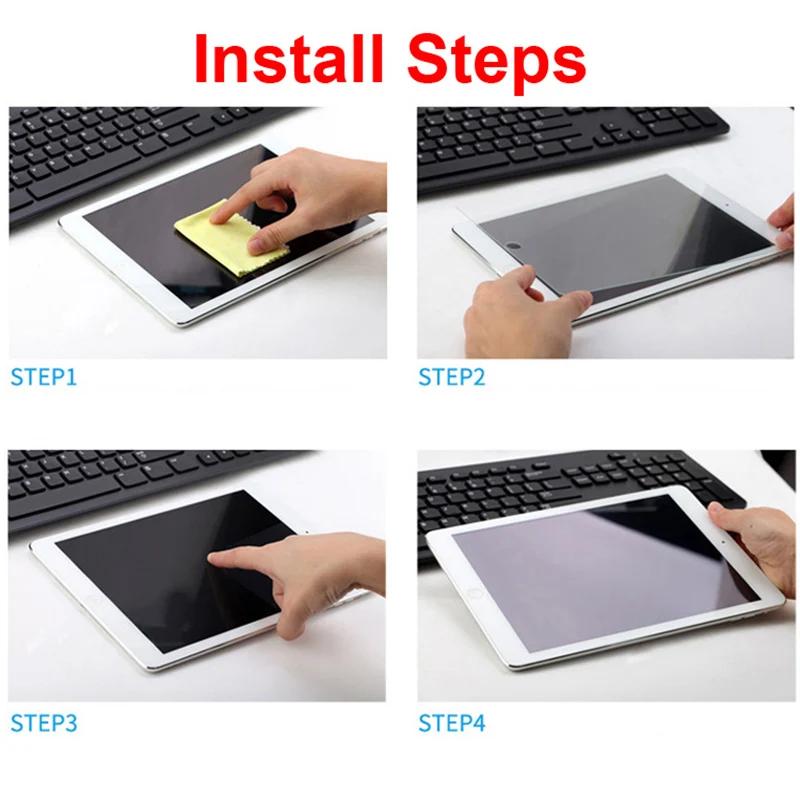 Install Steps

STEP1

STEP2

STEP3

STEP4