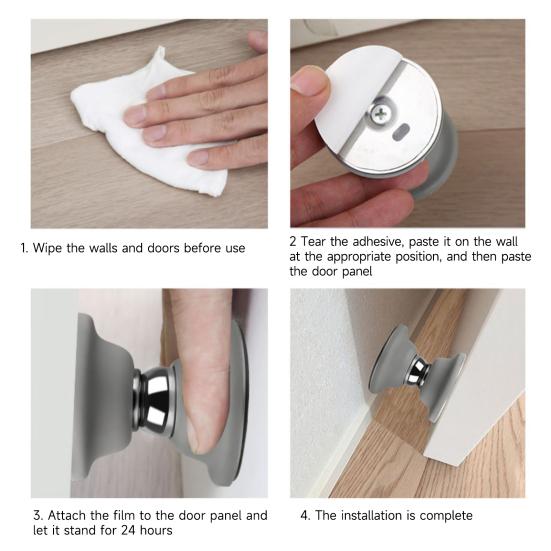 1. Wipe the walls and doors before use

2 Tear the adhesive, paste it on the wall at the appropriate position, and then paste the door panel

3. Attach the film to the door panel and let it stand for 24 hours

4. The installation is complete