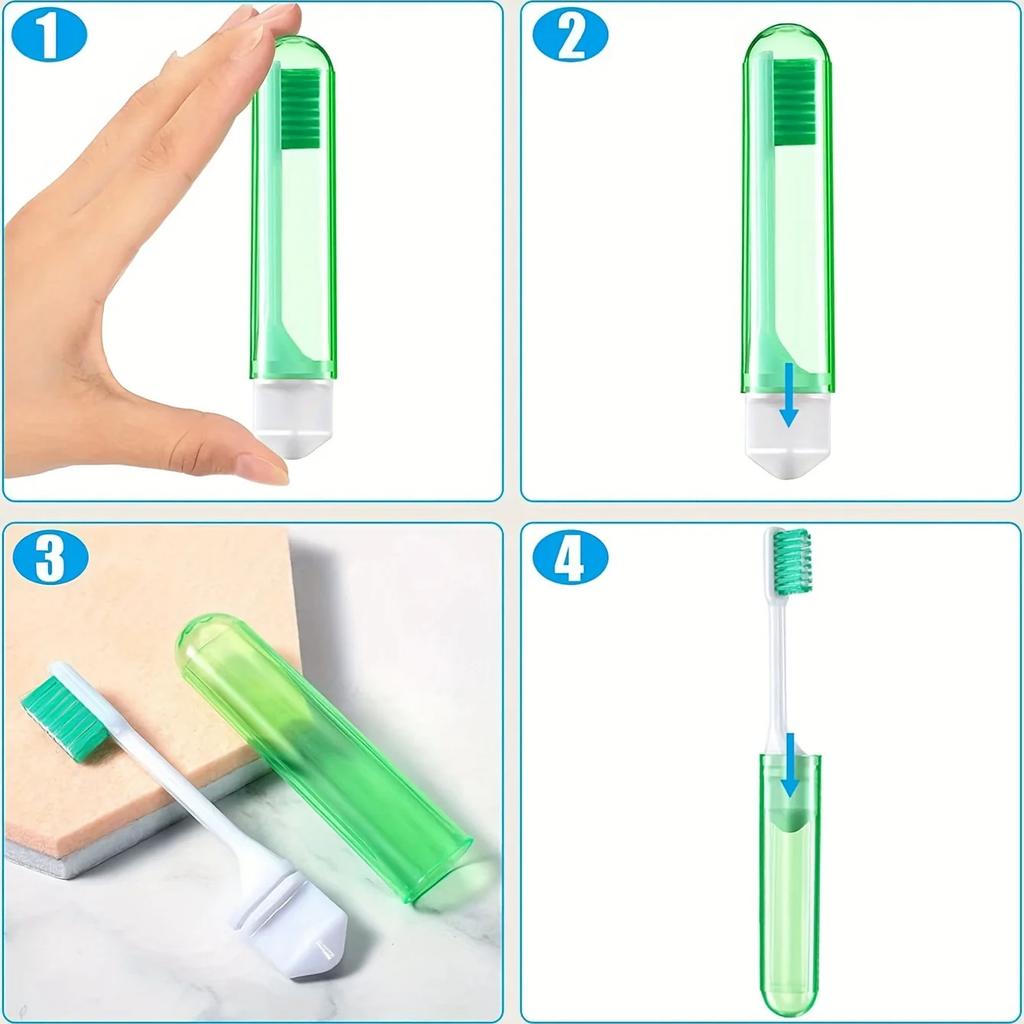 1

2

3

4