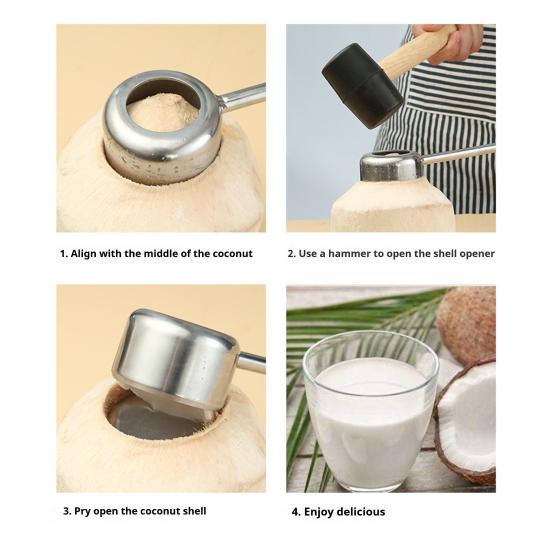 1. Align with the middle of the coconut

2. Use a hammer to open the shell opener

3. Pry open the coconut shell

4. Enjoy delicious