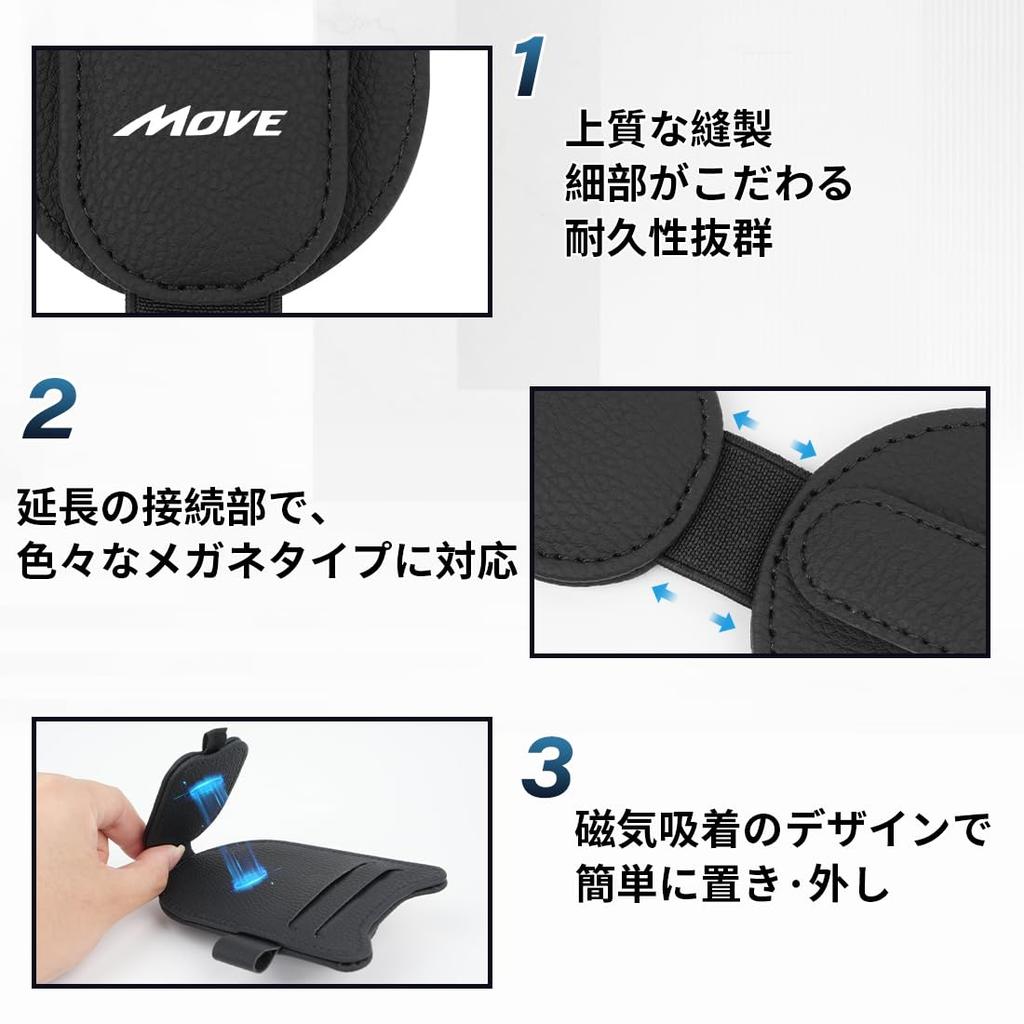 MOVE

1

上質な縫製
細部がこだわる
耐久性抜群

2

延長の接続部で、
色々なメガネタイプに対応

3

磁気吸着のデザインで
簡単に置き･外し