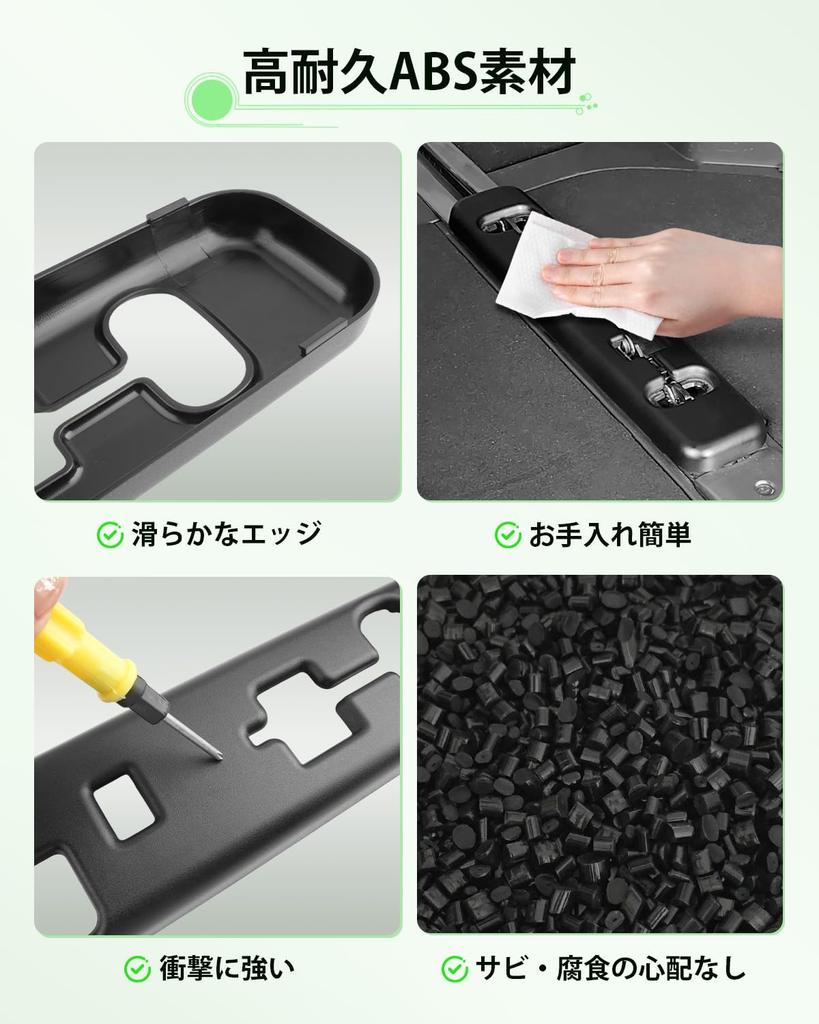 高耐久ABS素材

滑らかなエッジ

お手入れ簡単

衝撃に強い

サビ・腐食の心配なし