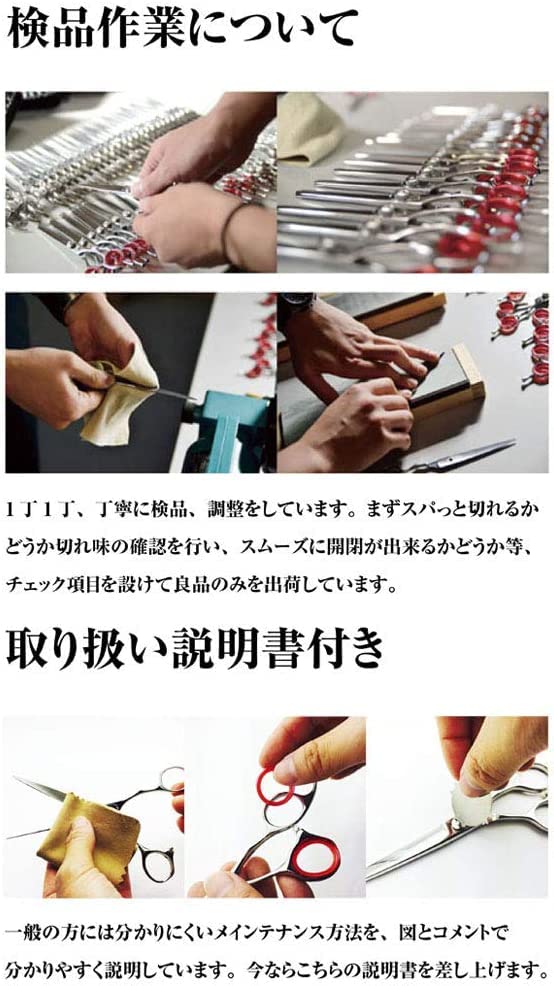 検品作業について

1丁1丁、丁寧に検品、調整をしています。まずスパっと切れるかどうか切れ味の確認を行い、スムーズに開閉が出来るかどうか等、チェック項目を設けて良品のみを出荷しています。

取り扱い説明書付き

一般の方には分かりにくいメインテナンス方法を、図とコメントで分かりやすく説明しています。今ならこちらの説明書を差し上げます。