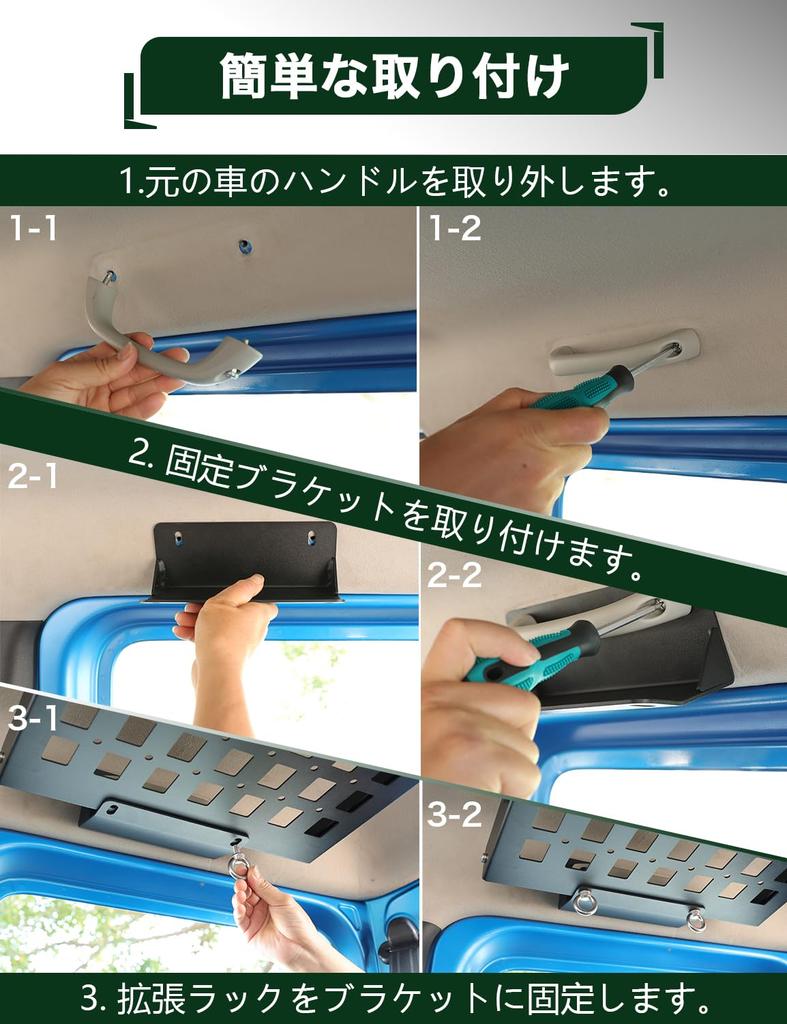 簡単な取り付け

1.元の車のハンドルを取り外します。

1-1

1-2

2. 固定ブラケットを取り付けます。

2-1

2-2

3-1

3-2

3. 拡張ラックをブラケットに固定します。