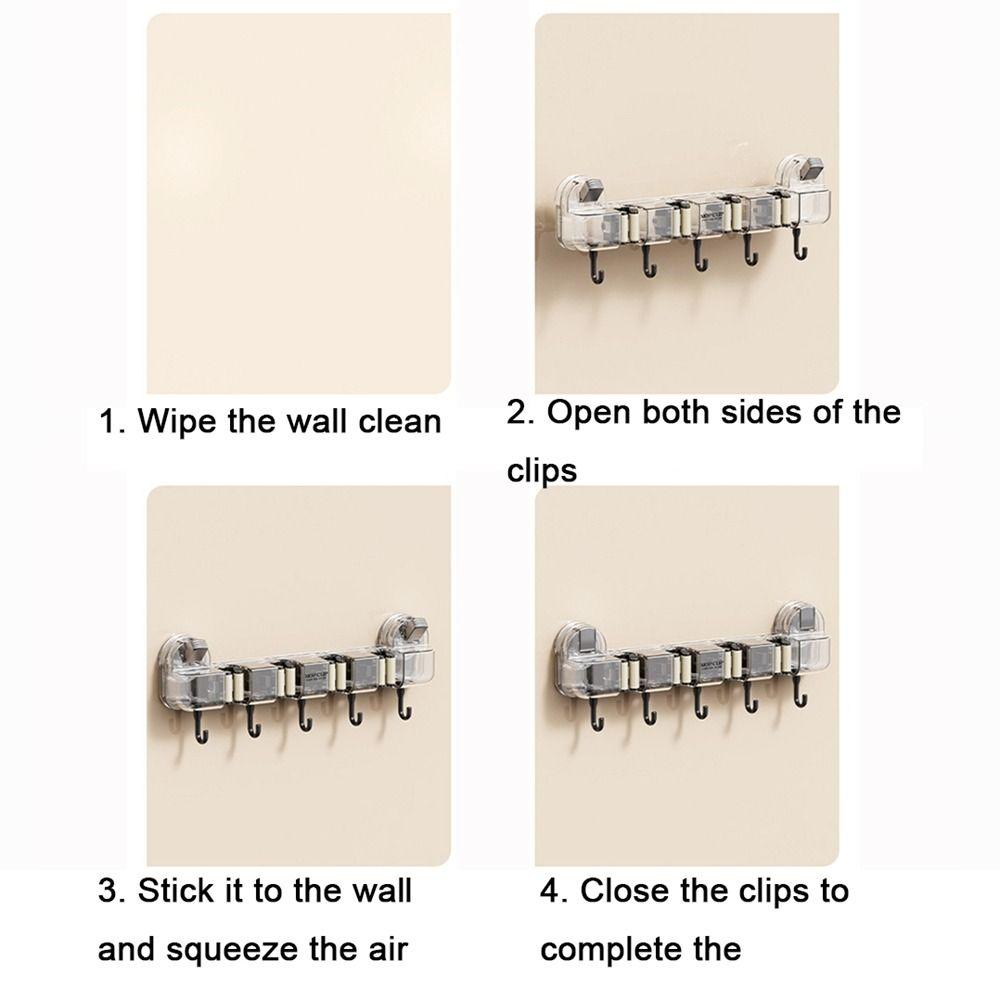 1. Wipe the wall clean

2. Open both sides of the clips

3. Stick it to the wall and squeeze the air

4. Close the clips to complete the