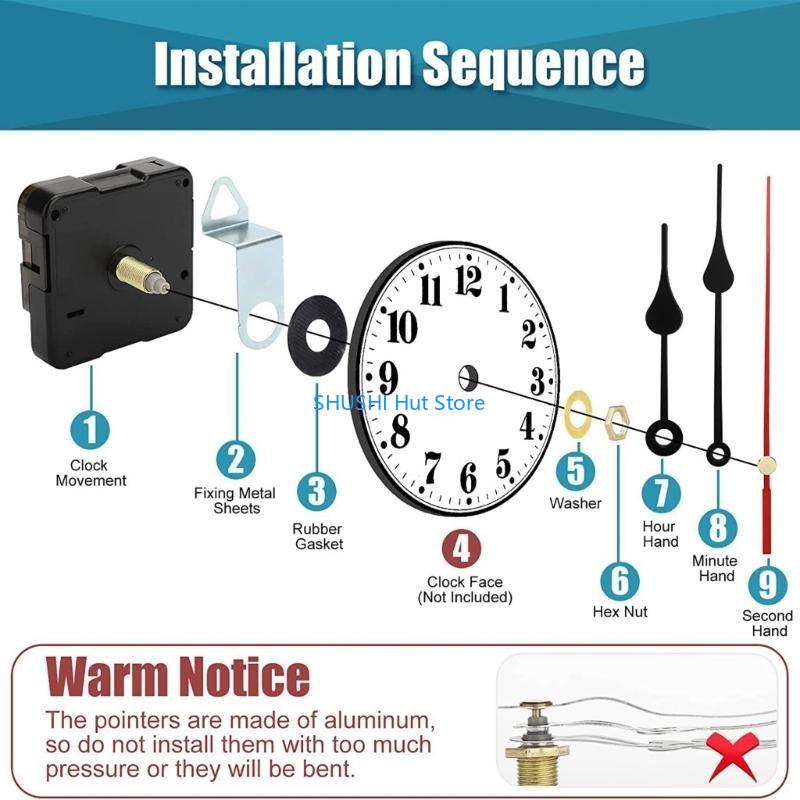 Installation Sequence

12
1
2
3
4
5
6
7
8
9
10
11

SHUSHI Hut Store

1
Clock Movement

2
Fixing Metal Sheets

3
Rubber Gasket

4
Clock Face (Not Included)

5
Washer

6
Hex Nut

7
Hour Hand

8
Minute Hand

9
Second Hand

Warm Notice
The pointers are made of aluminum, so do not install them with too much pressure or they will be bent.