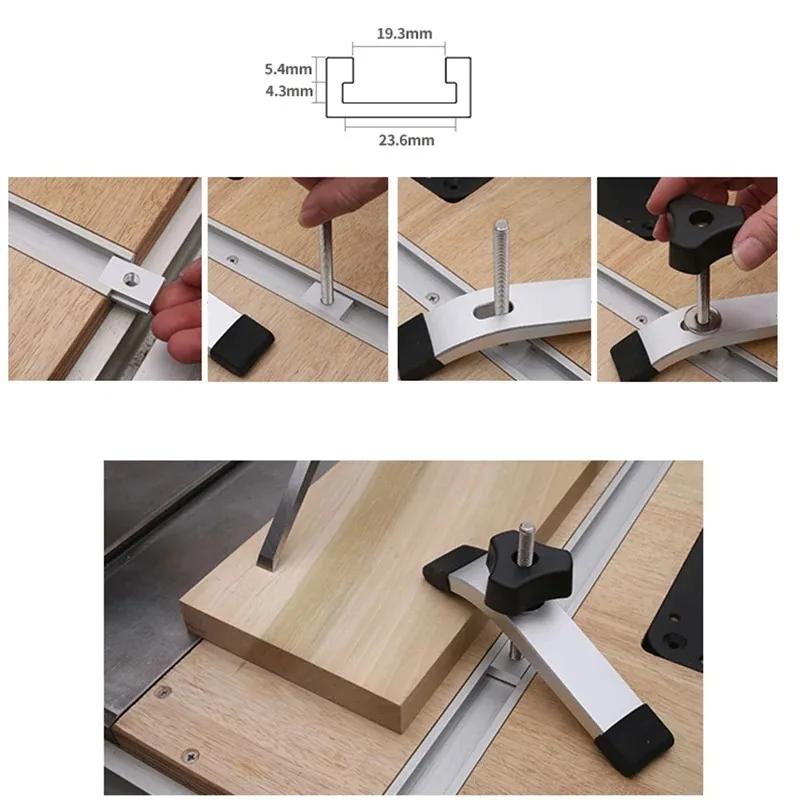 19.3mm
5.4mm
4.3mm
23.6mm