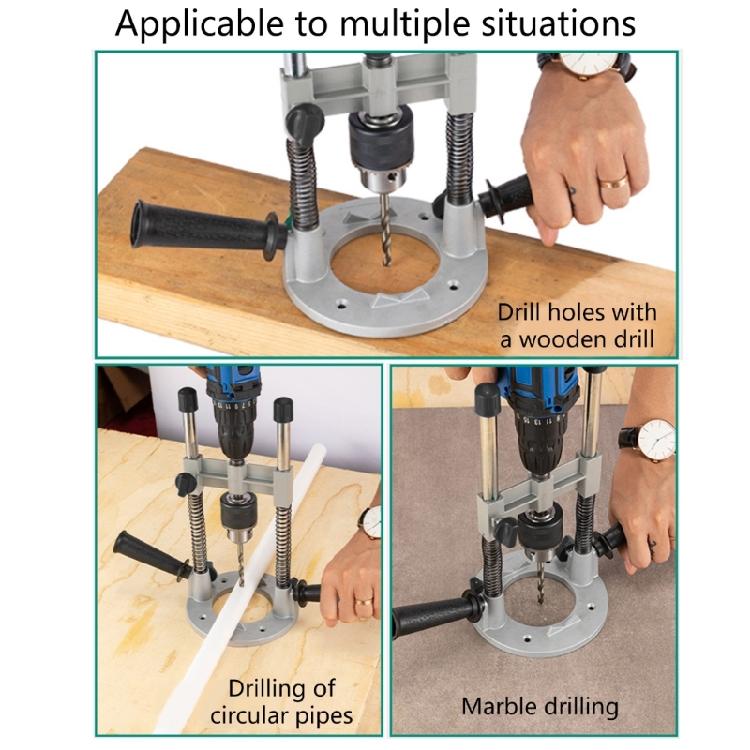 Applicable to multiple situations

Drill holes with a wooden drill

Drilling of circular pipes

Marble drilling