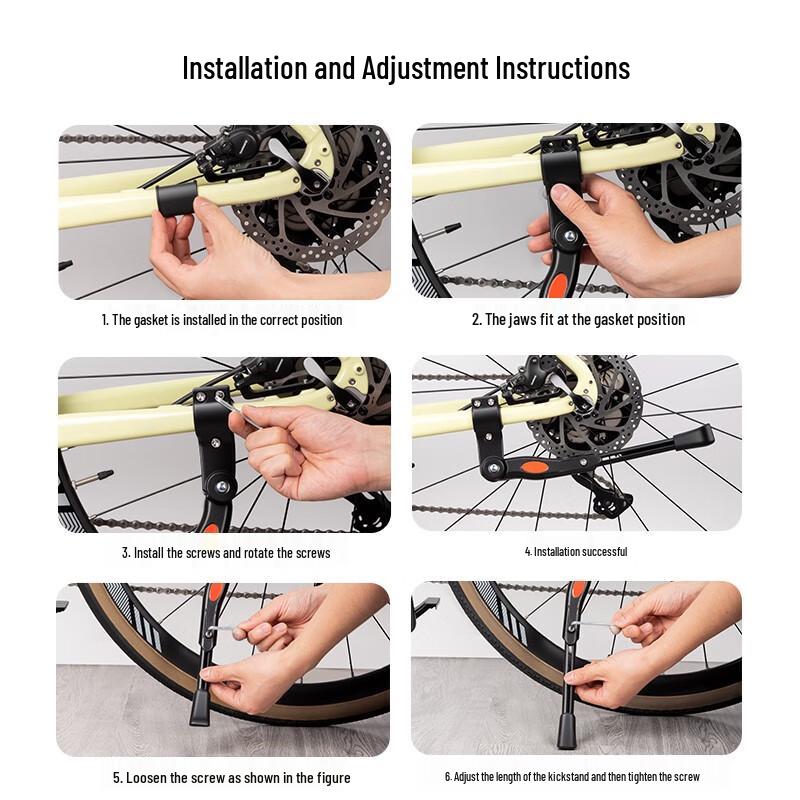 Installation and Adjustment Instructions

1. The gasket is installed in the correct position

2. The jaws fit at the gasket position

3. Install the screws and rotate the screws

4. Installation successful

5. Loosen the screw as shown in the figure

6. Adjust the length of the kickstand and then tighten the screw