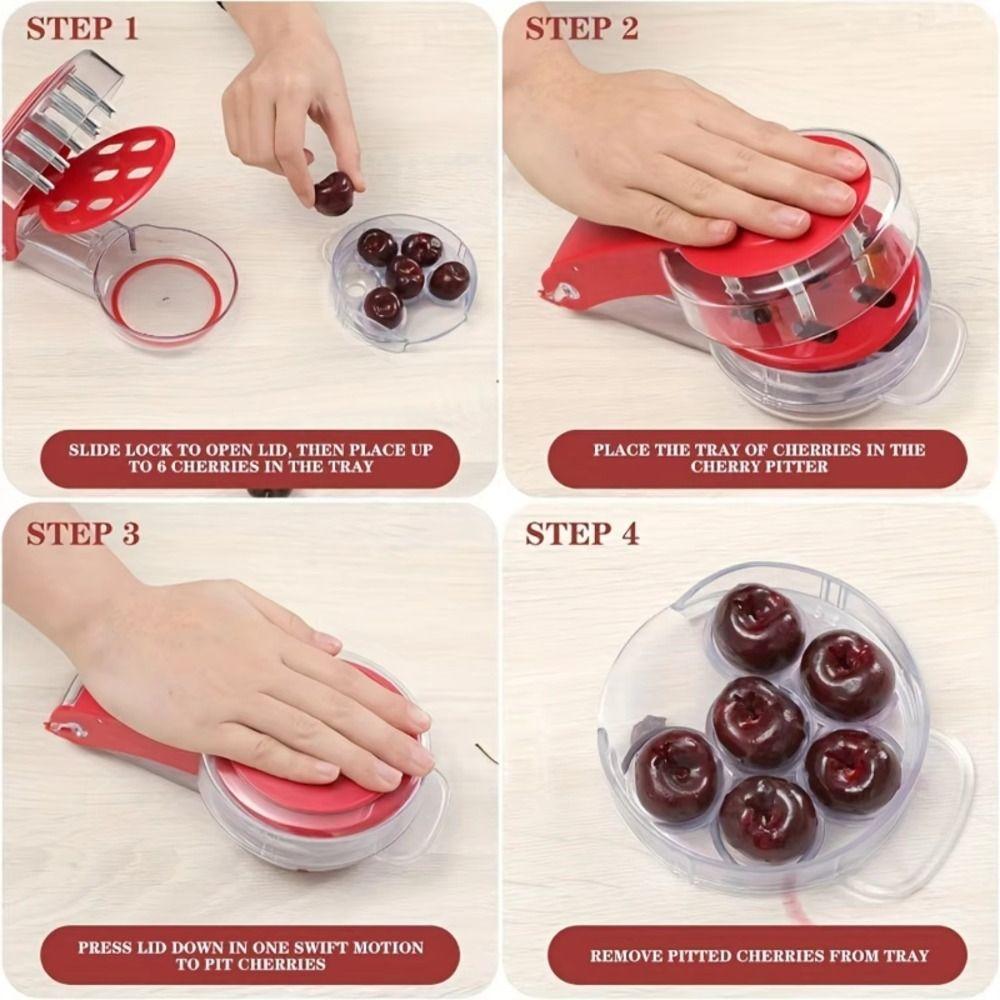 STEP 1

SLIDE LOCK TO OPEN LID, THEN PLACE UP TO 6 CHERRIES IN THE TRAY

STEP 2

PLACE THE TRAY OF CHERRIES IN THE CHERRY PITTER

STEP 3

PRESS LID DOWN IN ONE SWIFT MOTION TO PIT CHERRIES

STEP 4

REMOVE PITTED CHERRIES FROM TRAY