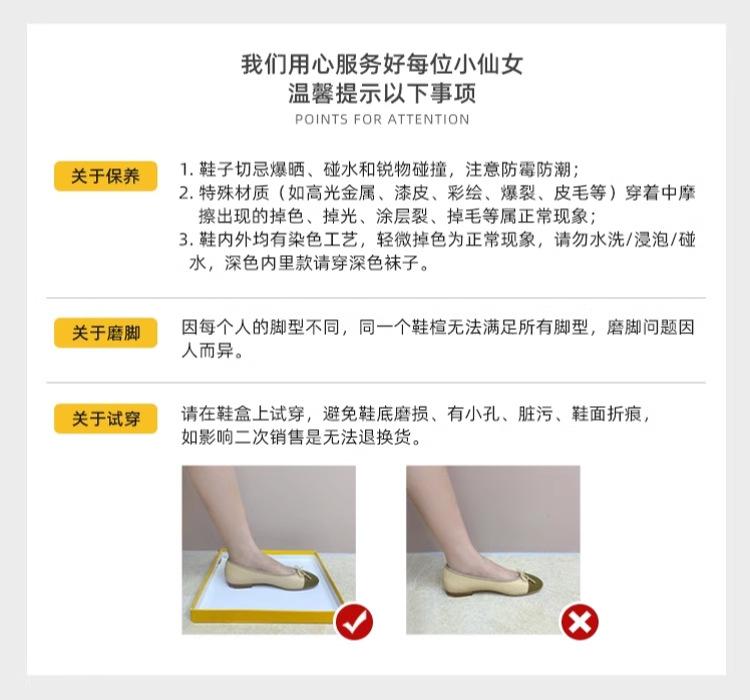 我们用心服务好每位小仙女
温馨提示以下事项
POINTS FOR ATTENTION

关于保养

1. 鞋子切忌爆晒、碰水和锐物碰撞，注意防霉防潮；
2. 特殊材质（如高光金属、漆皮、彩绘、爆裂、皮毛等）穿着中摩擦出现的掉色、掉光、涂层裂、掉毛等属正常现象；
3. 鞋内外均有染色工艺，轻微掉色为正常现象，请勿水洗/浸泡/碰水，深色内里款请穿深色袜子。

关于磨脚

因每个人的脚型不同，同一个鞋楦无法满足所有脚型，磨脚问题因人而异。

关于试穿

请在鞋盒上试穿，避免鞋底磨损、有小孔、脏污、鞋面折痕，如影响二次销售是无法退换货。