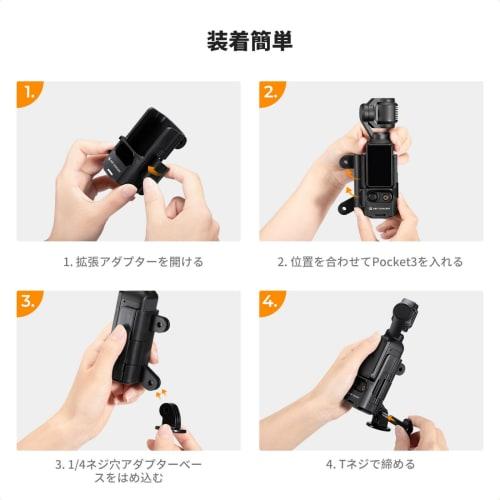 装着簡単

1.

1. 拡張アダプターを開ける

2.

2. 位置を合わせてPocket3を入れる

3.

3. 1/4ネジ穴アダプターベースをはめ込む

4.

4. Tネジで締める