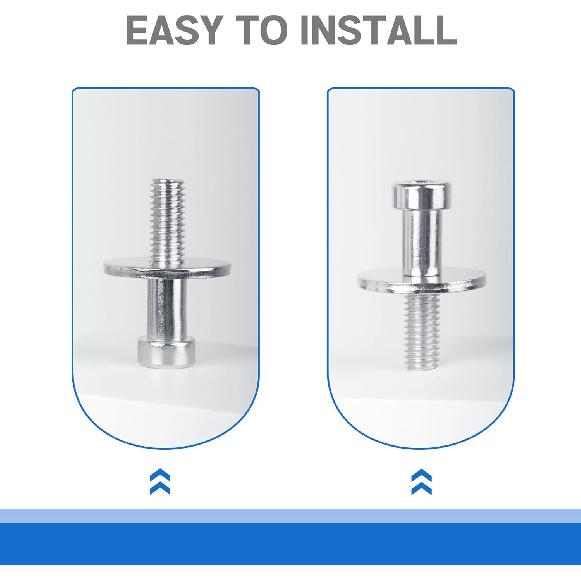 EASY TO INSTALL