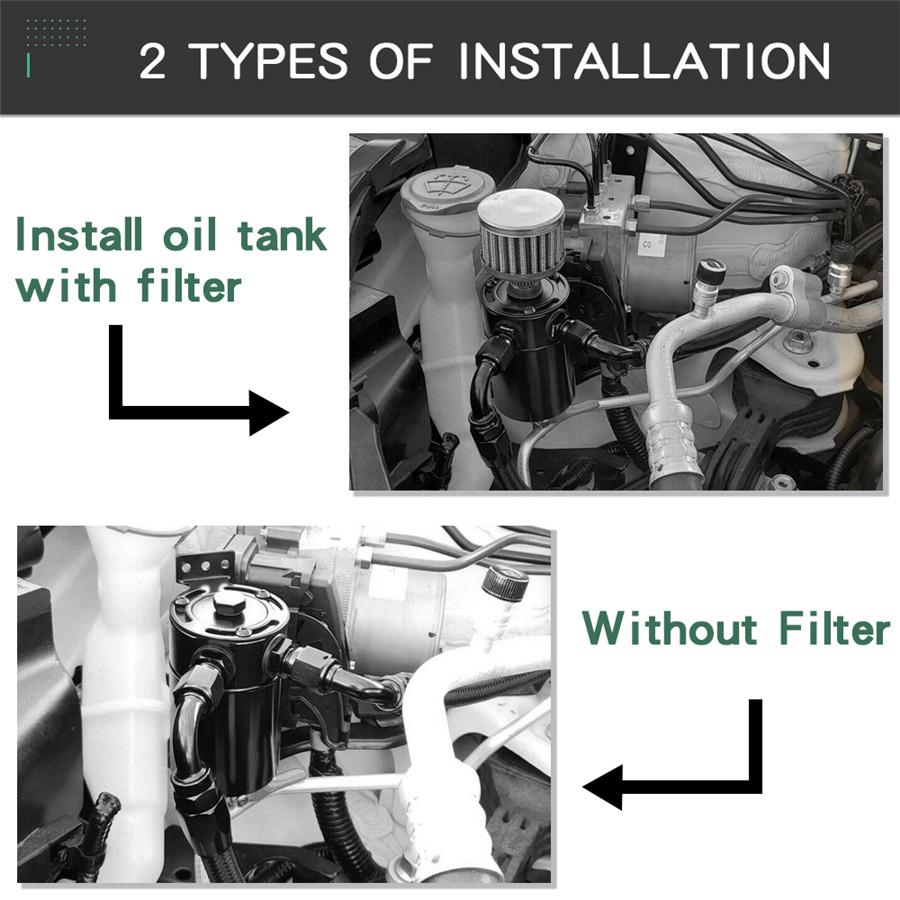 2 TYPES OF INSTALLATION

Install oil tank with filter

C0

Without Filter