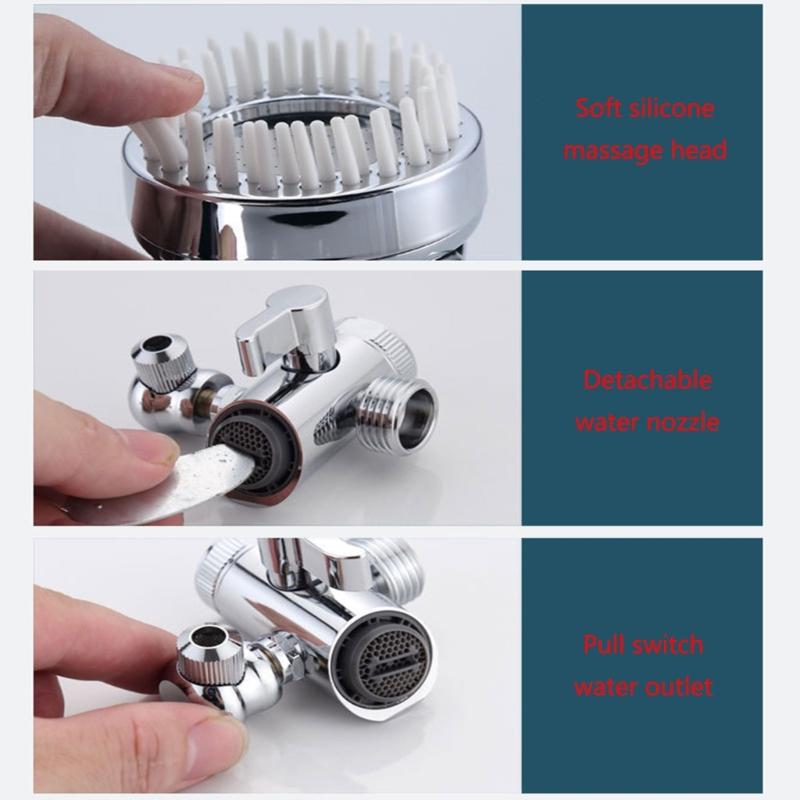 Soft silicone massage head

Detachable water nozzle

Pull switch water outlet