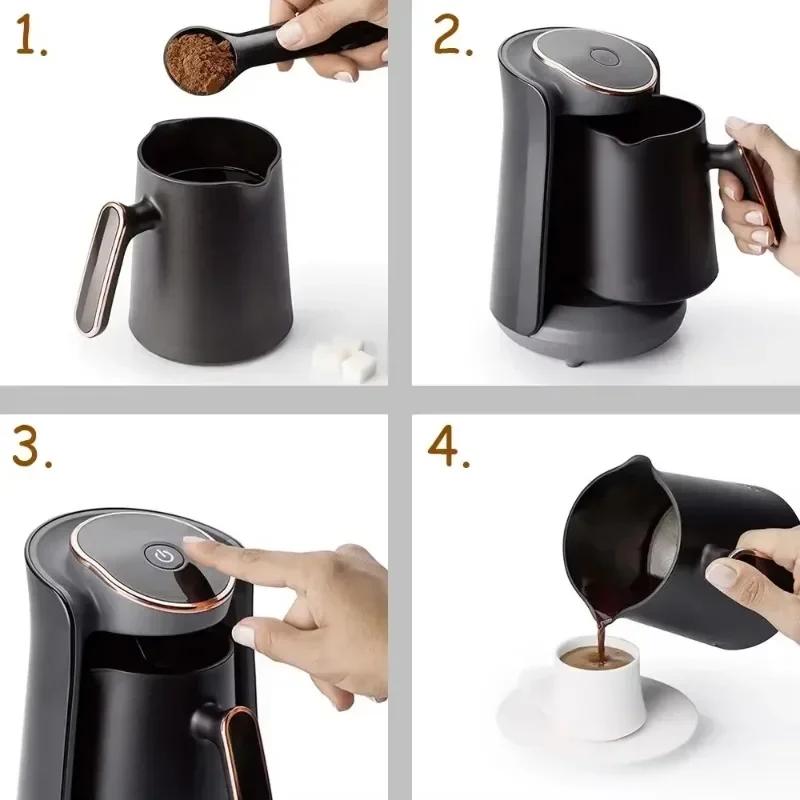 1.

2.

3.

4.