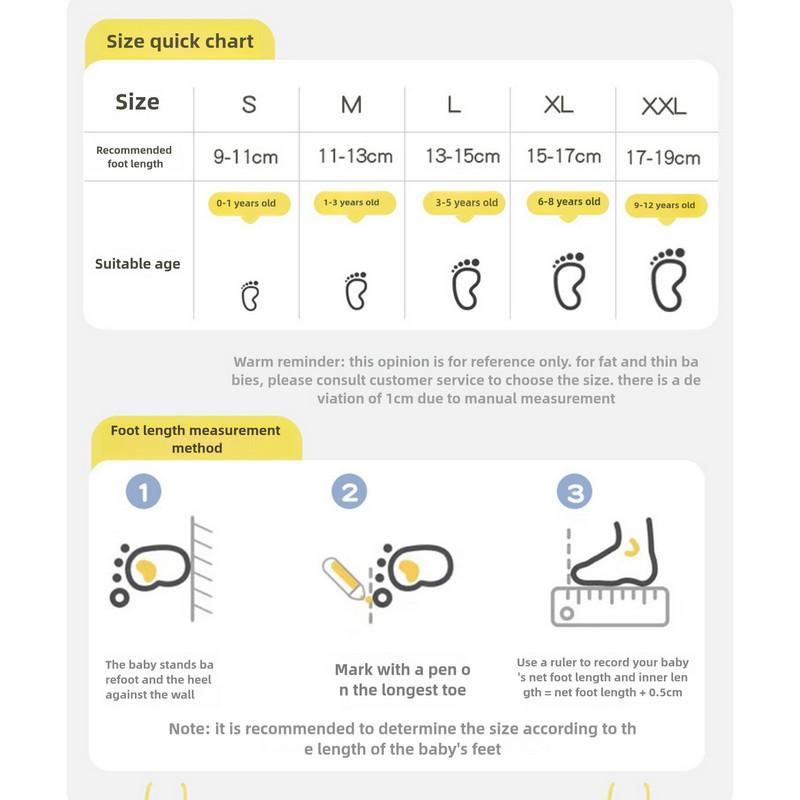 Size quick chart

| Size | S | M | L | XL | XXL |
|---|---|---|---|---|---|
| Recommended foot length | 9-11cm | 11-13cm | 13-15cm | 15-17cm | 17-19cm |
| Suitable age | 0-1 years old | 1-3 years old | 3-5 years old | 6-8 years old | 9-12 years old |

Warm reminder: this opinion is for reference only. for fat and thin babies, please consult customer service to choose the size. there is a deviation of 1cm due to manual measurement

Foot length measurement method

1

The baby stands barefoot and the heel against the wall

2

Mark with a pen on the longest toe

3

Use a ruler to record your baby's net foot length and inner length = net foot length + 0.5cm

Note: it is recommended to determine the size according to the length of the baby's feet