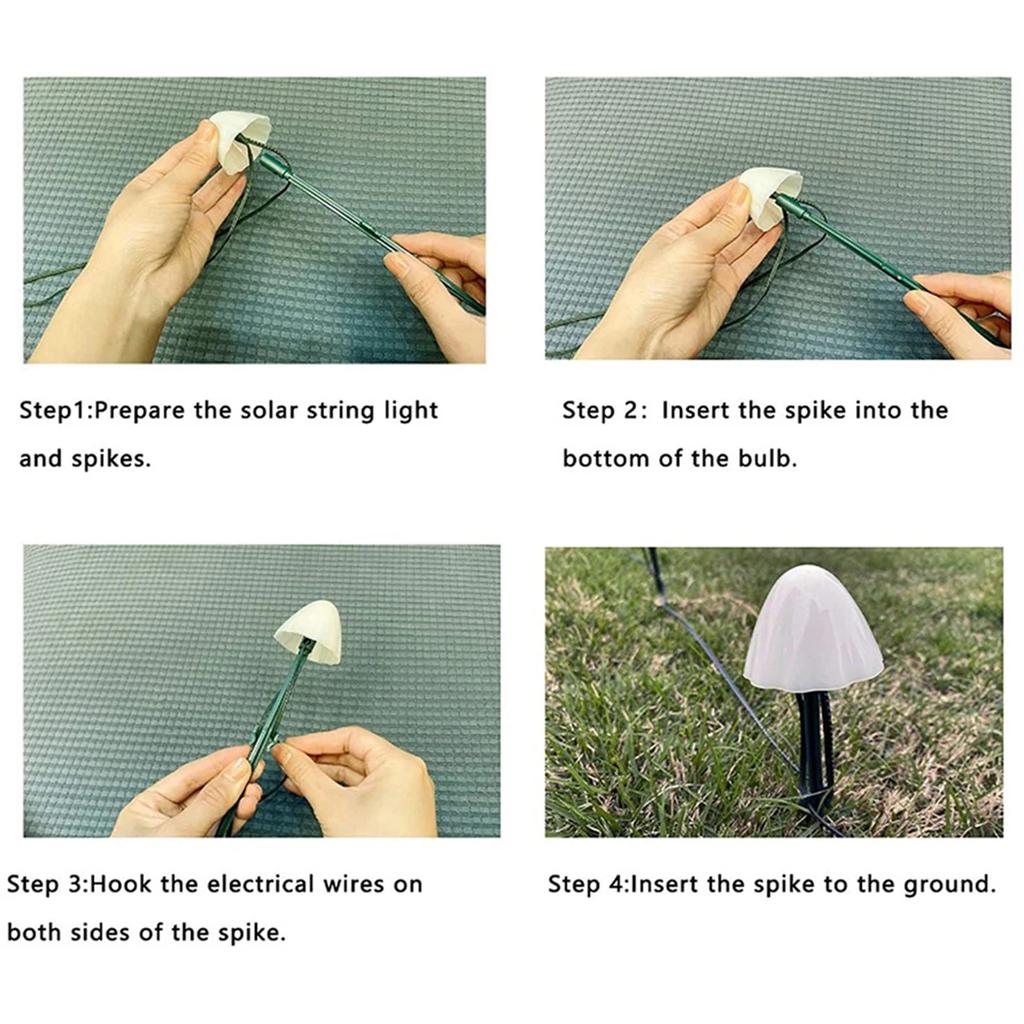 Step1:Prepare the solar string light and spikes.

Step 2: Insert the spike into the bottom of the bulb.

Step 3:Hook the electrical wires on both sides of the spike.

Step 4:Insert the spike to the ground.