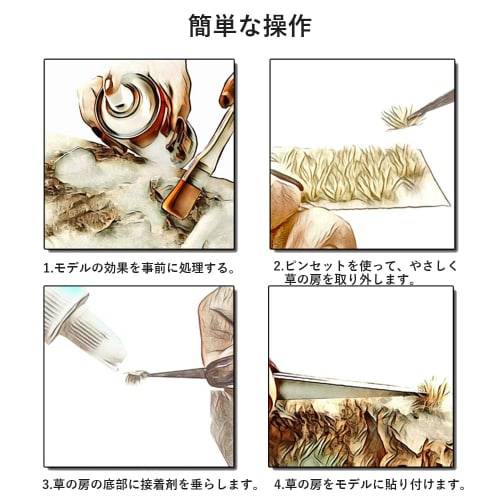 簡単な操作

1.モデルの効果を事前に処理する。

2.ピンセットを使って、やさしく草の房を取り外します。

3.草の房の底部に接着剤を垂らします。

4.草の房をモデルに貼り付けます。