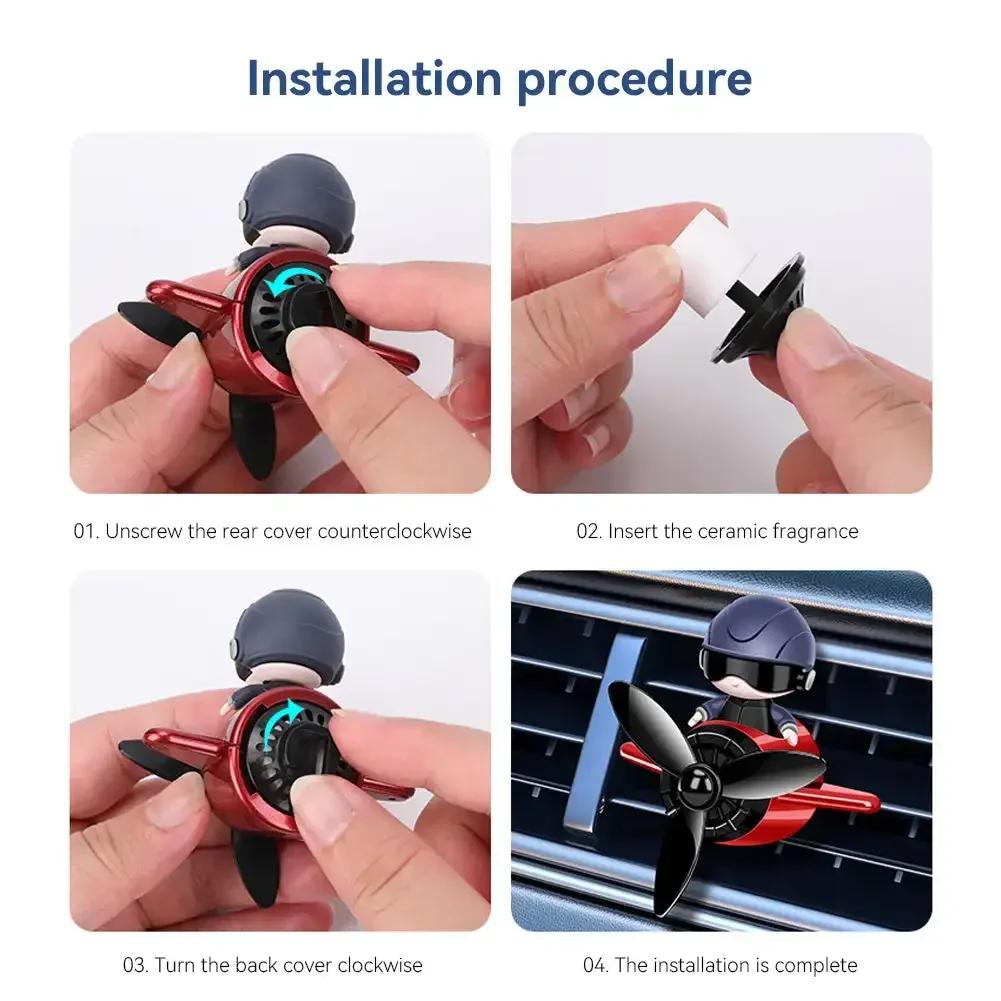 Installation procedure

01. Unscrew the rear cover counterclockwise

02. Insert the ceramic fragrance

03. Turn the back cover clockwise

04. The installation is complete