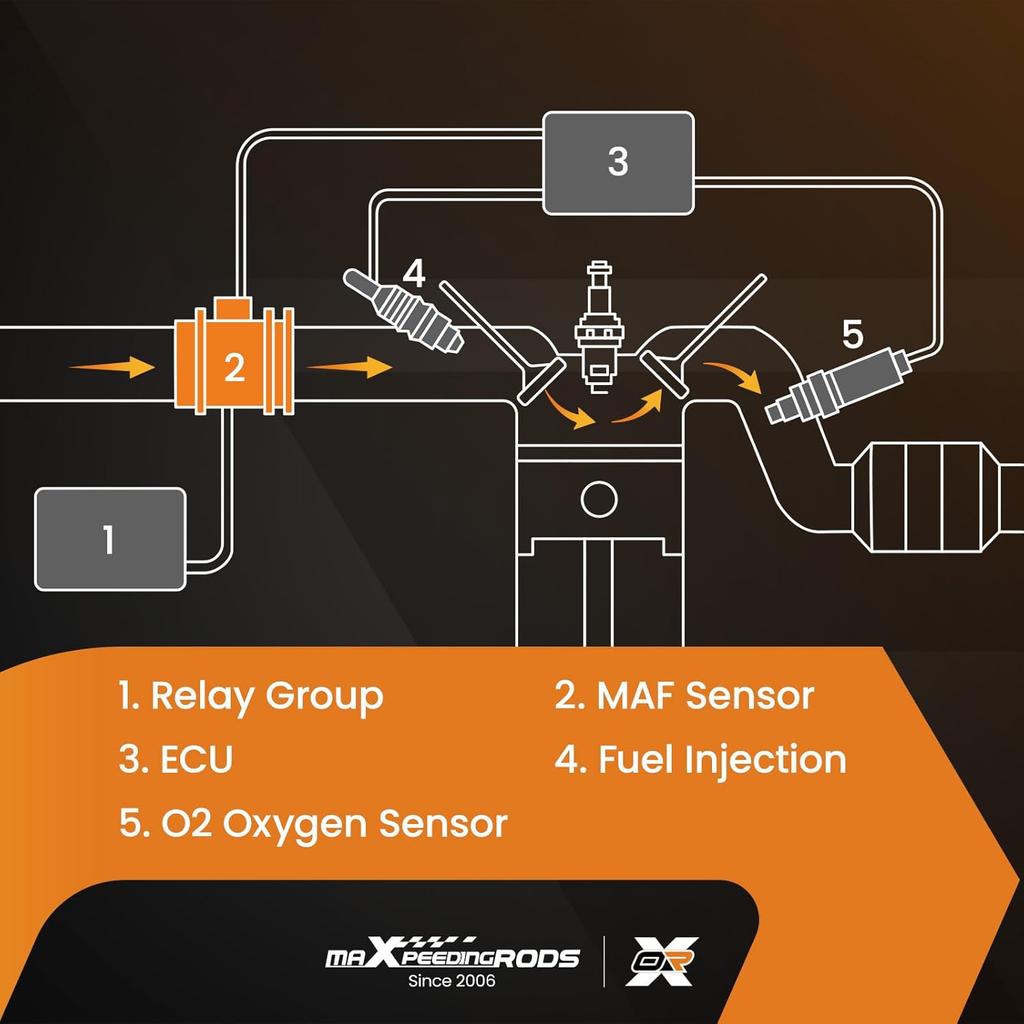 3

4

2

5

1

1. Relay Group
2. MAF Sensor
3. ECU
4. Fuel Injection
5. O2 Oxygen Sensor

maXpeedingRODS
Since 2006

OR