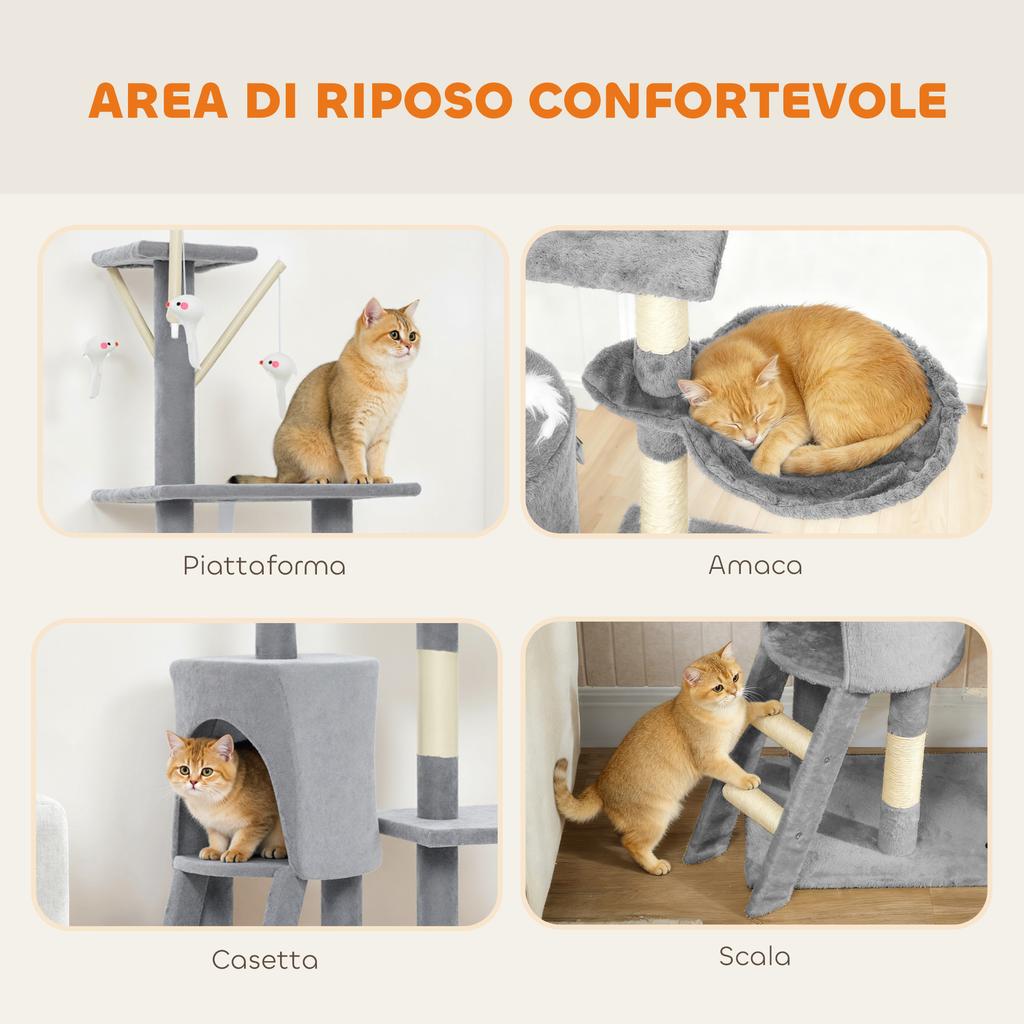 AREA DI RIPOSO CONFORTEVOLE

Piattaforma

Amaca

Casetta

Scala