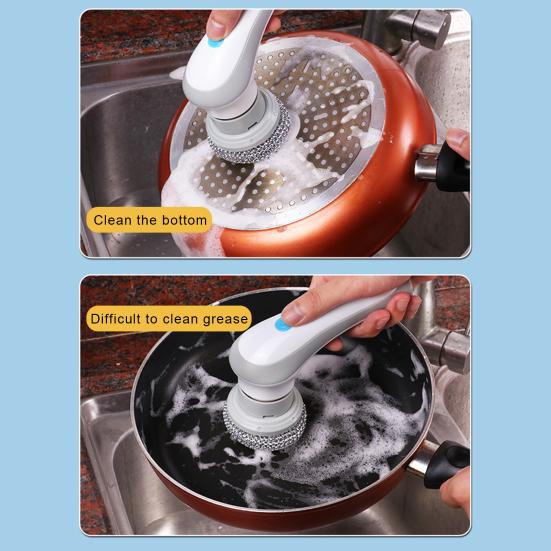 Clean the bottom

Difficult to clean grease