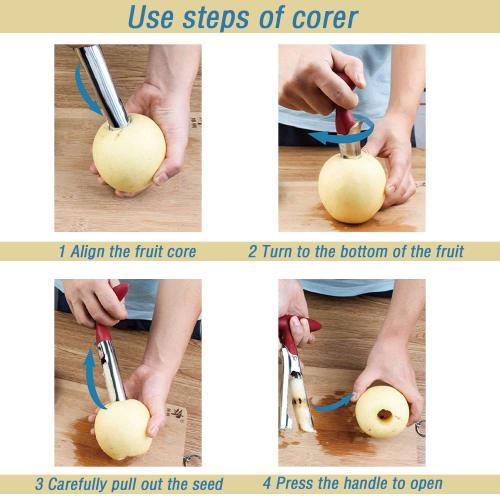 Use steps of corer

1 Align the fruit core

2 Turn to the bottom of the fruit

3 Carefully pull out the seed

4 Press the handle to open