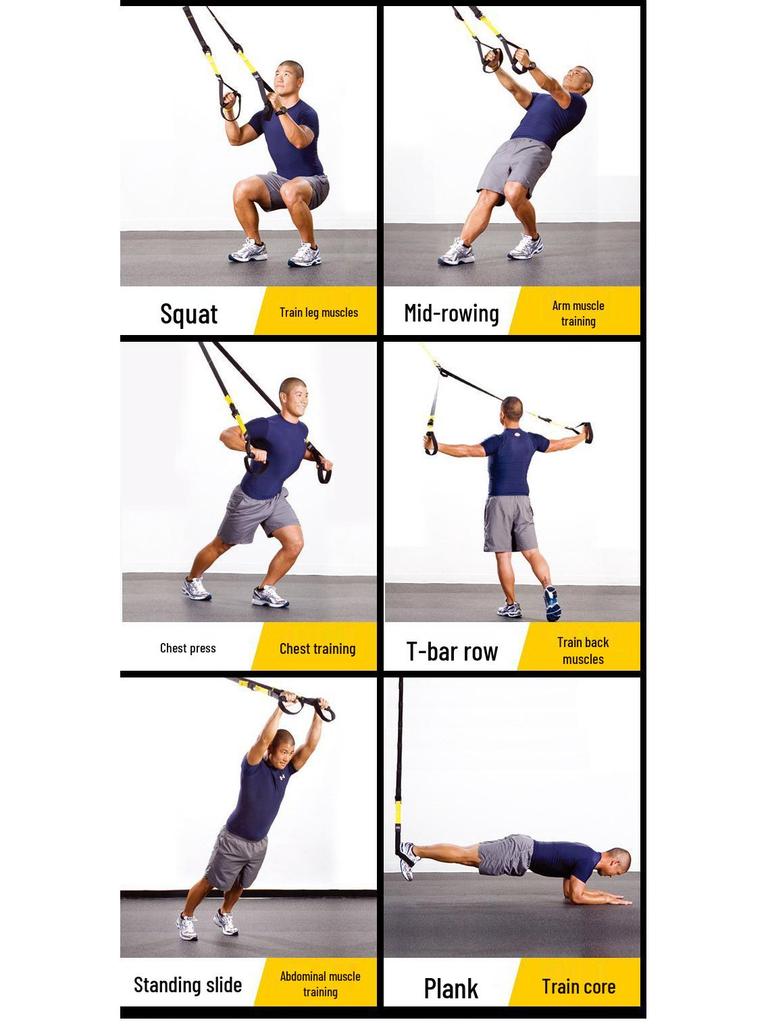 Squat

Train leg muscles

Mid-rowing

Arm muscle training

Chest press

Chest training

T-bar row

Train back muscles

Standing slide

Abdominal muscle training

Plank

Train core