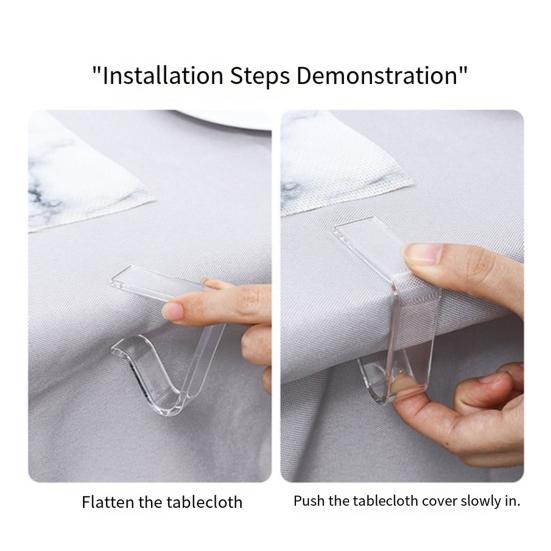 "Installation Steps Demonstration"

Flatten the tablecloth

Push the tablecloth cover slowly in.