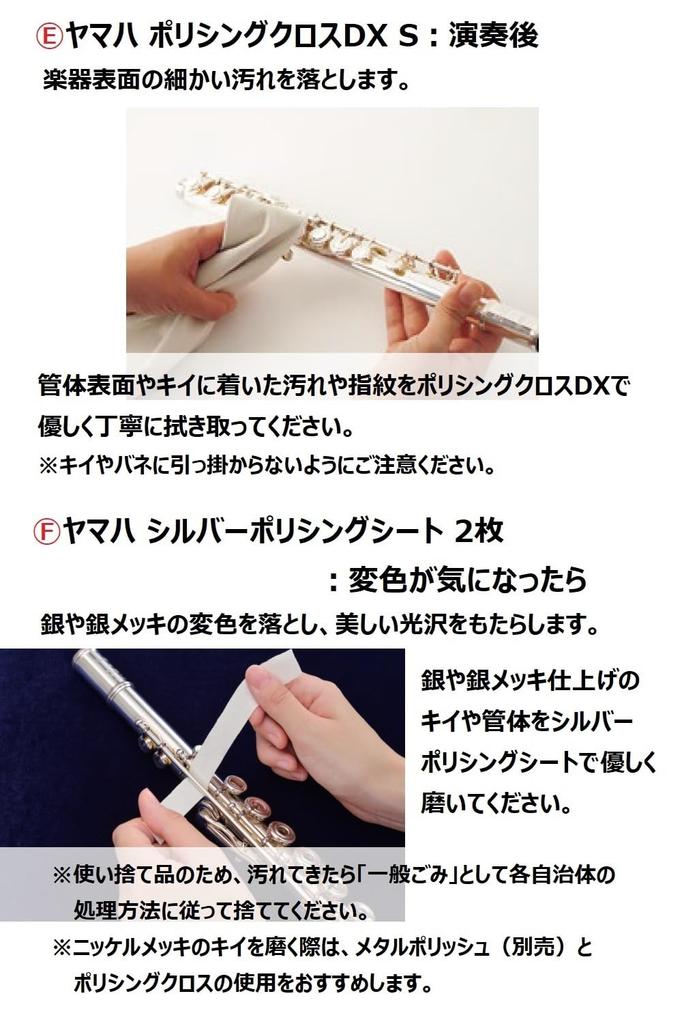 Ⓔヤマハ ポリシングクロスDX S：演奏後
楽器表面の細かい汚れを落とします。

管体表面やキイに着いた汚れや指紋をポリシングクロスDXで優しく丁寧に拭き取ってください。
※キイやバネに引っ掛からないようにご注意ください。

Ⓕヤマハ シルバーポリシングシート 2枚
：変色が気になったら
銀や銀メッキの変色を落とし、美しい光沢をもたらします。

銀や銀メッキ仕上げのキイや管体をシルバーポリシングシートで優しく磨いてください。

※使い捨て品のため、汚れてきたら「一般ごみ」として各自治体の処理方法に従って捨ててください。
※ニッケルメッキのキイを磨く際は、メタルポリッシュ（別売）とポリシングクロスの使用をおすすめします。