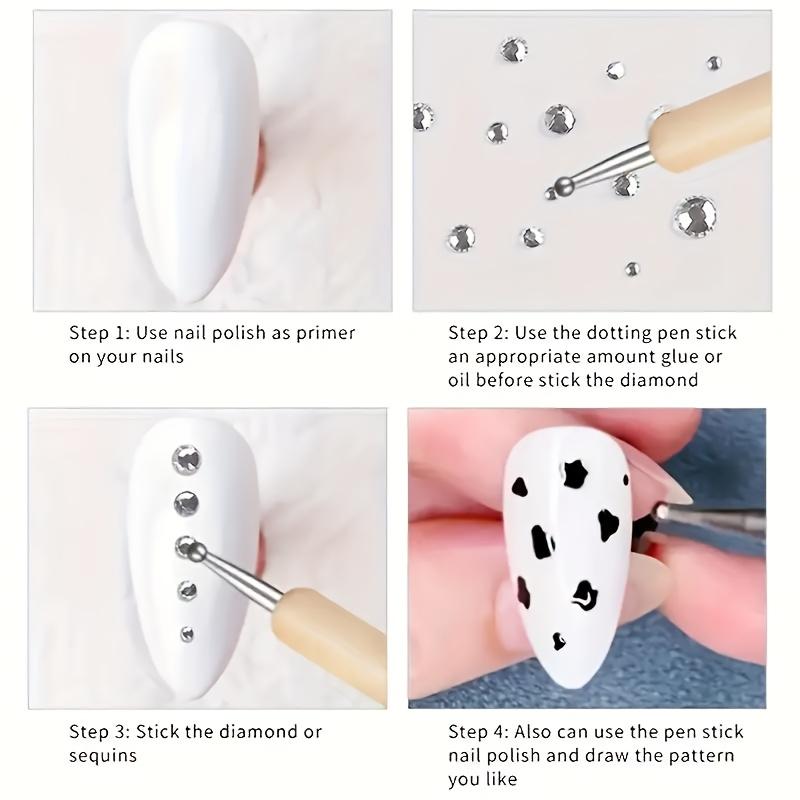 Step 1: Use nail polish as primer on your nails

Step 2: Use the dotting pen stick an appropriate amount glue or oil before stick the diamond

Step 3: Stick the diamond or sequins

Step 4: Also can use the pen stick nail polish and draw the pattern you like