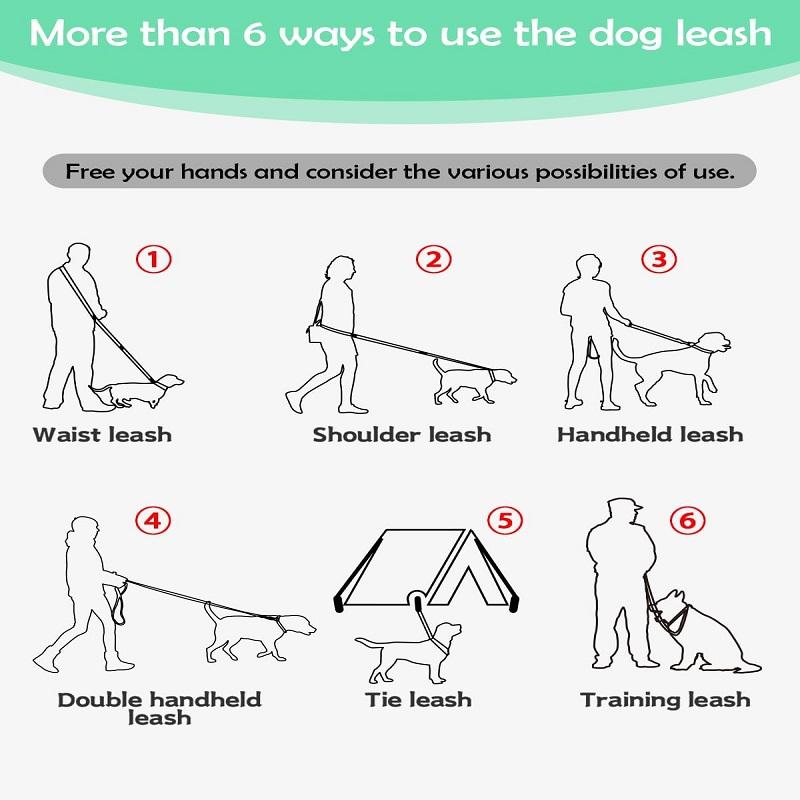 More than 6 ways to use the dog leash

Free your hands and consider the various possibilities of use.

①

Waist leash

②

Shoulder leash

③

Handheld leash

④

Double handheld leash

⑤

Tie leash

⑥

Training leash