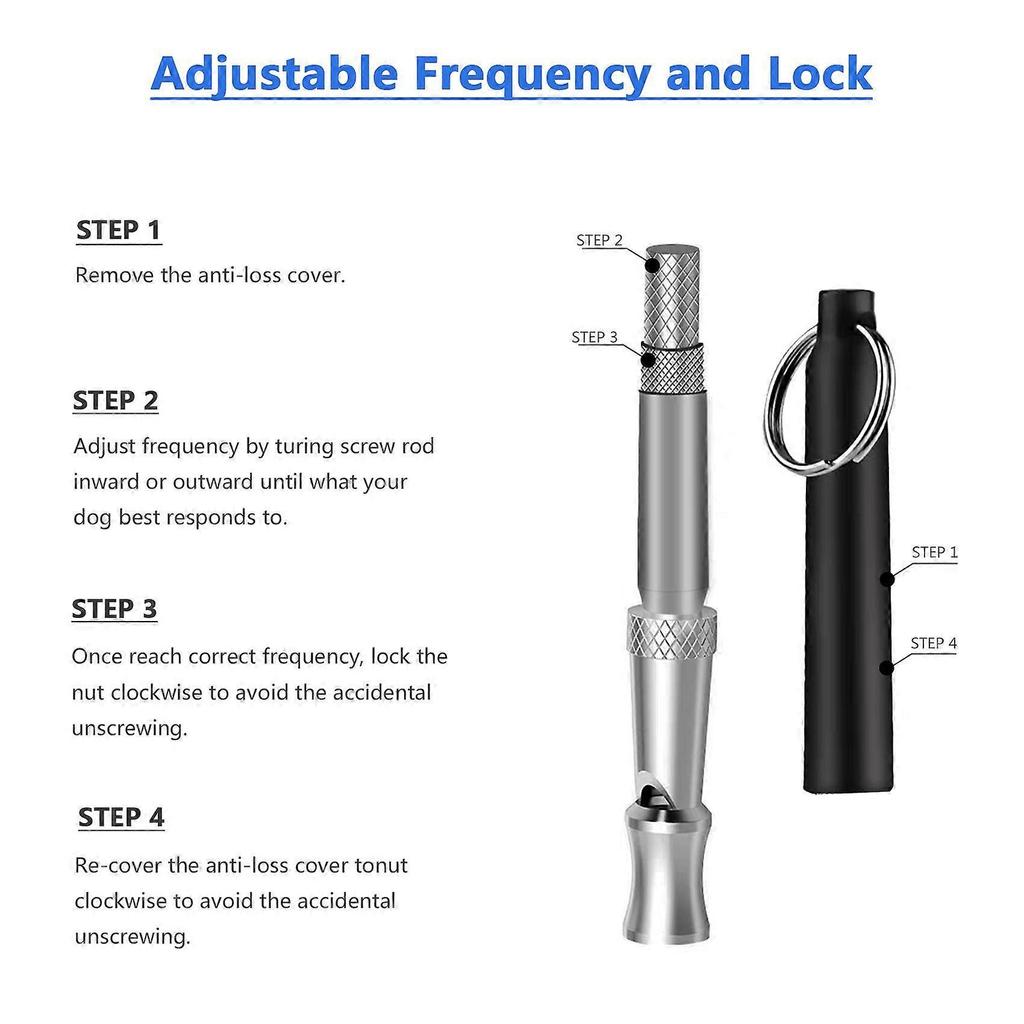 Adjustable Frequency and Lock

STEP 1
Remove the anti-loss cover.

STEP 2
Adjust frequency by turing screw rod inward or outward until what your dog best responds to.

STEP 3
Once reach correct frequency, lock the nut clockwise to avoid the accidental unscrewing.

STEP 4
Re-cover the anti-loss cover tonut clockwise to avoid the accidental unscrewing.

STEP 2
STEP 3
STEP 1
STEP 4