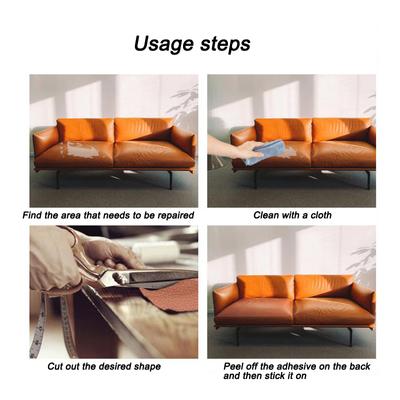 Usage steps

Find the area that needs to be repaired

Clean with a cloth

Cut out the desired shape

Peel off the adhesive on the back and then stick it on