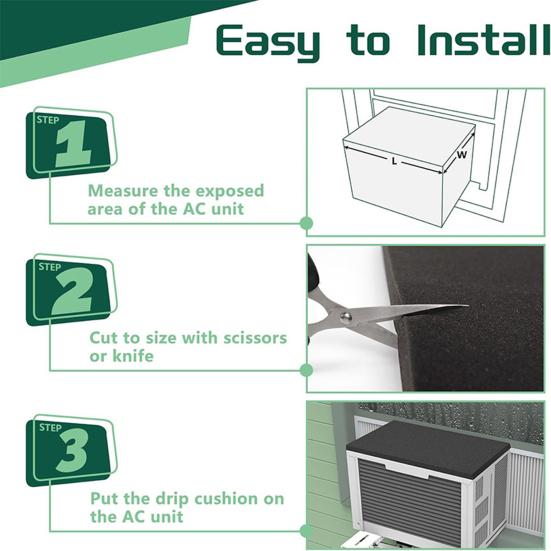 Easy to Install

STEP 1

Measure the exposed area of the AC unit

L

W

STEP 2

Cut to size with scissors or knife

STEP 3

Put the drip cushion on the AC unit