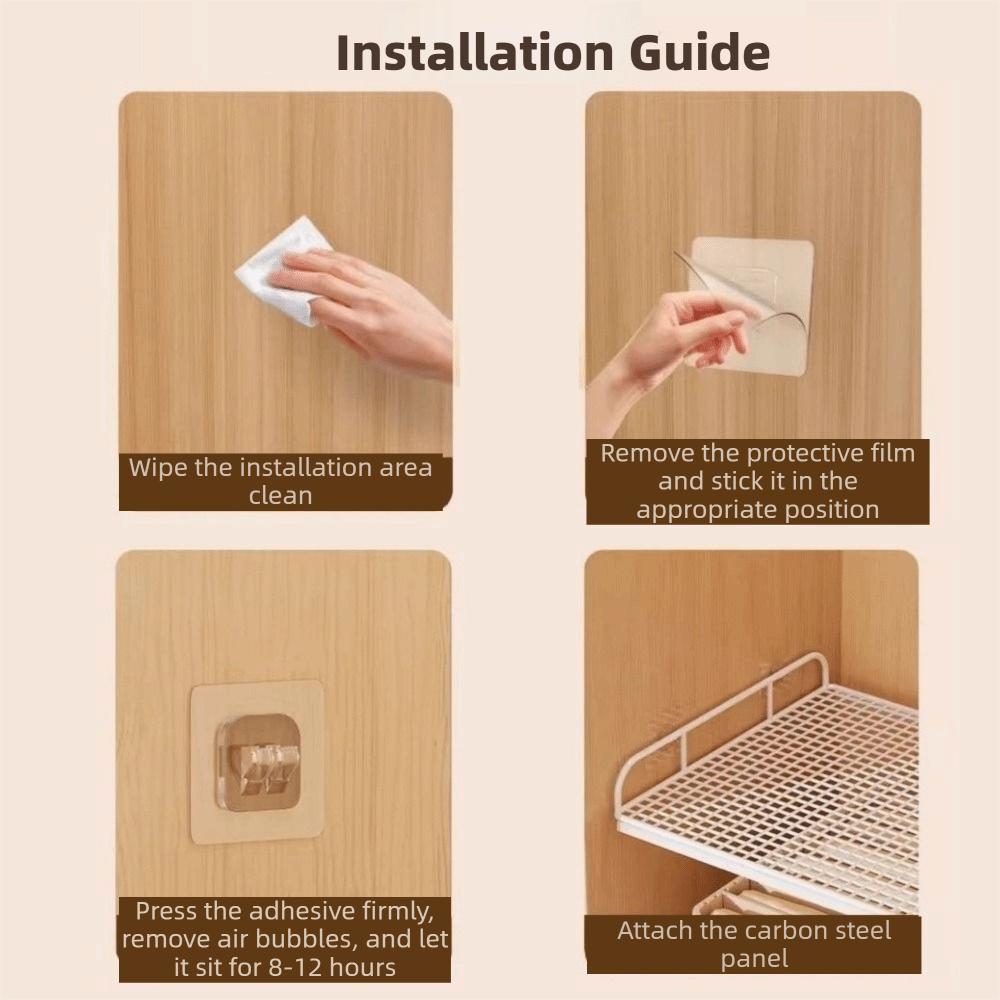 Installation Guide

Wipe the installation area clean

Remove the protective film and stick it in the appropriate position

Press the adhesive firmly, remove air bubbles, and let it sit for 8-12 hours

Attach the carbon steel panel